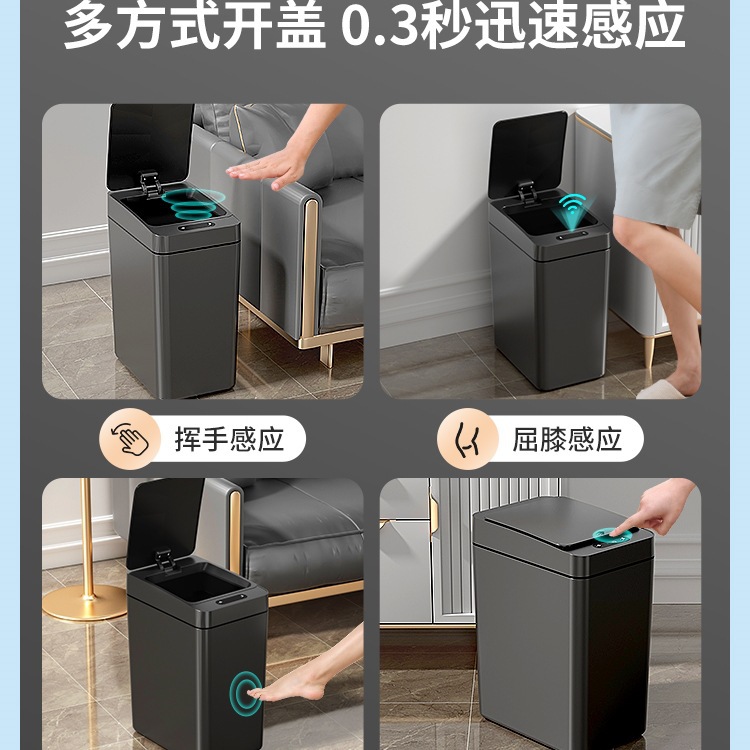 多方式开盖 0.3秒迅速感应

挥手感应

屈膝感应