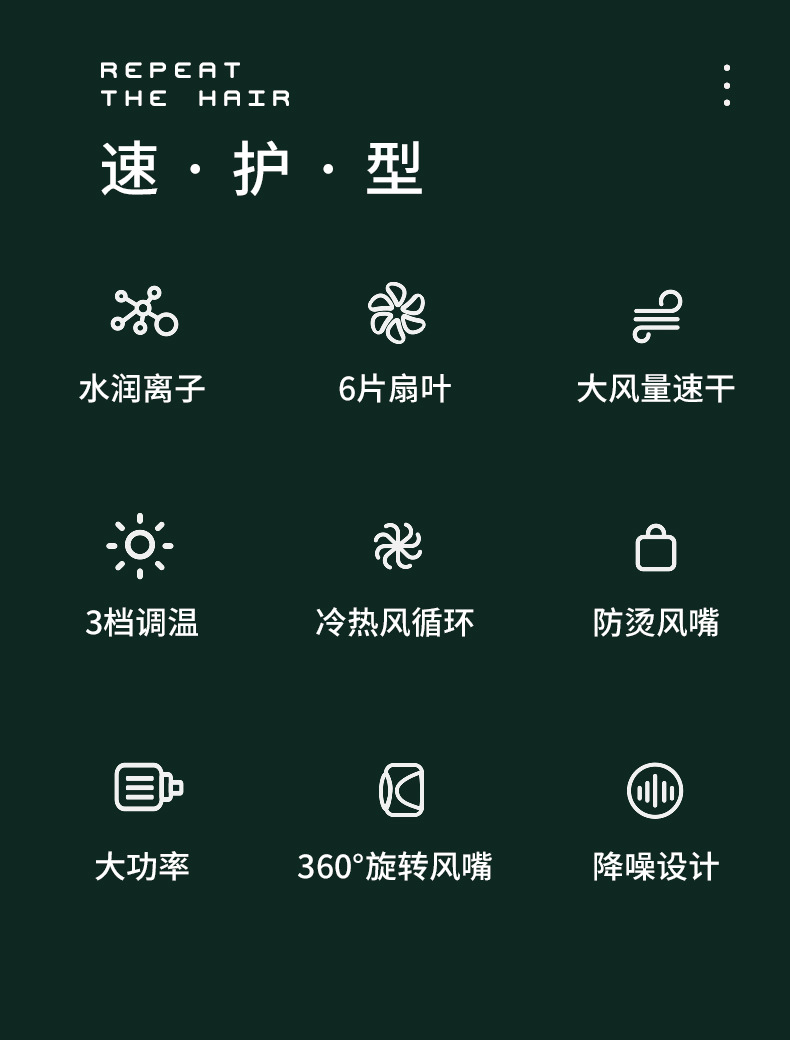 REPEAT
THE HAIR

速·护·型

水润离子

6片扇叶

大风量速干

3档调温

冷热风循环

防烫风嘴

大功率

360°旋转风嘴

降噪设计