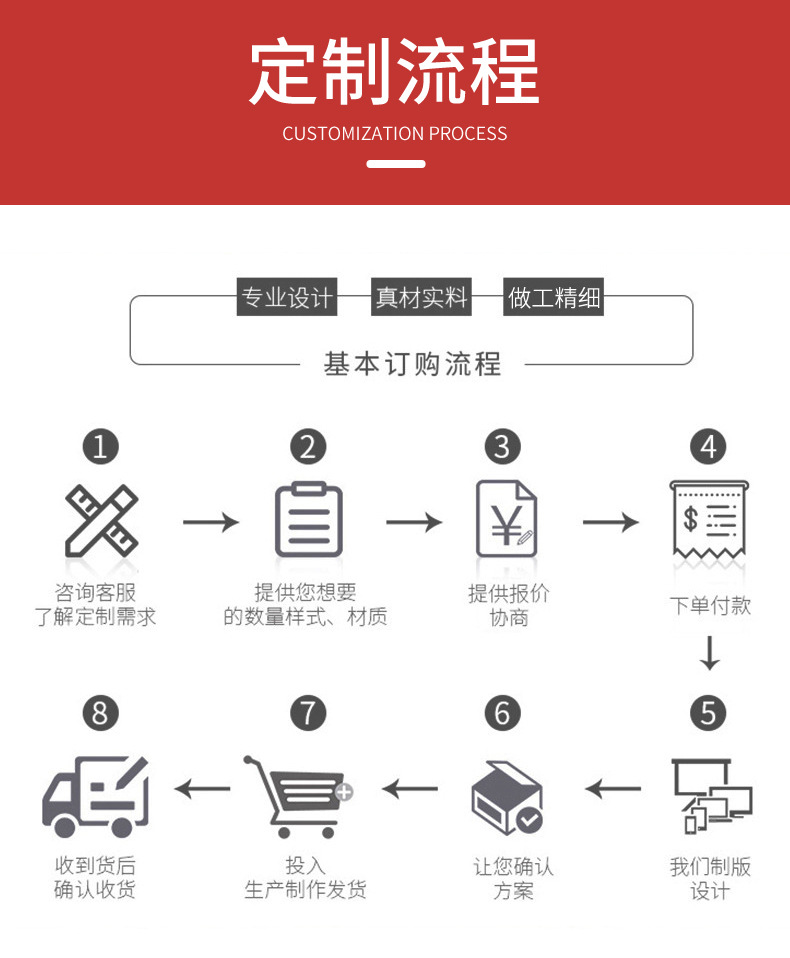 定制流程
CUSTOMIZATION PROCESS

专业设计 真材实料 做工精细
基本订购流程

1
咨询客服
了解定制需求

2
提供您想要
的数量样式、材质

3
提供报价
协商

4
下单付款

5
我们制版
设计

6
让您确认
方案

7
投入
生产制作发货

8
收到货后
确认收货