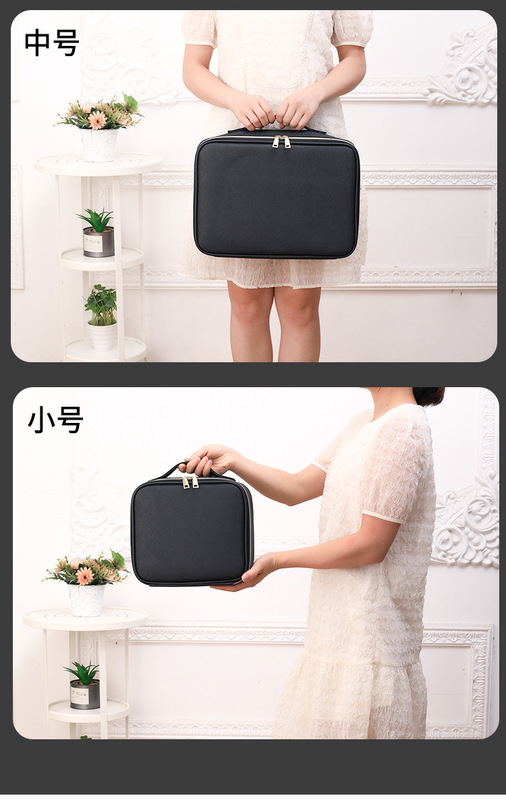 中号

小号