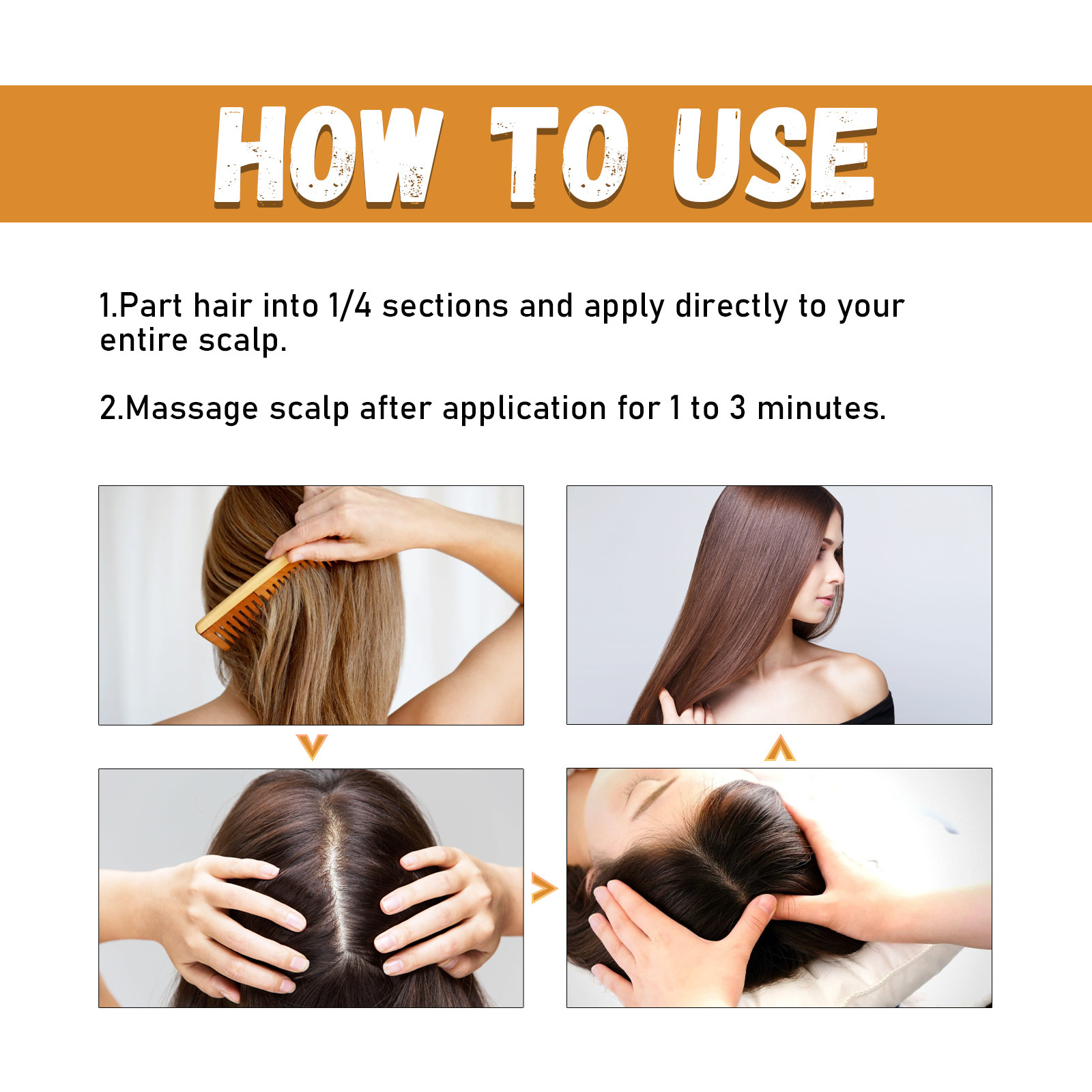 HOW TO USE

1.Part hair into 1/4 sections and apply directly to your entire scalp.

2.Massage scalp after application for 1 to 3 minutes.