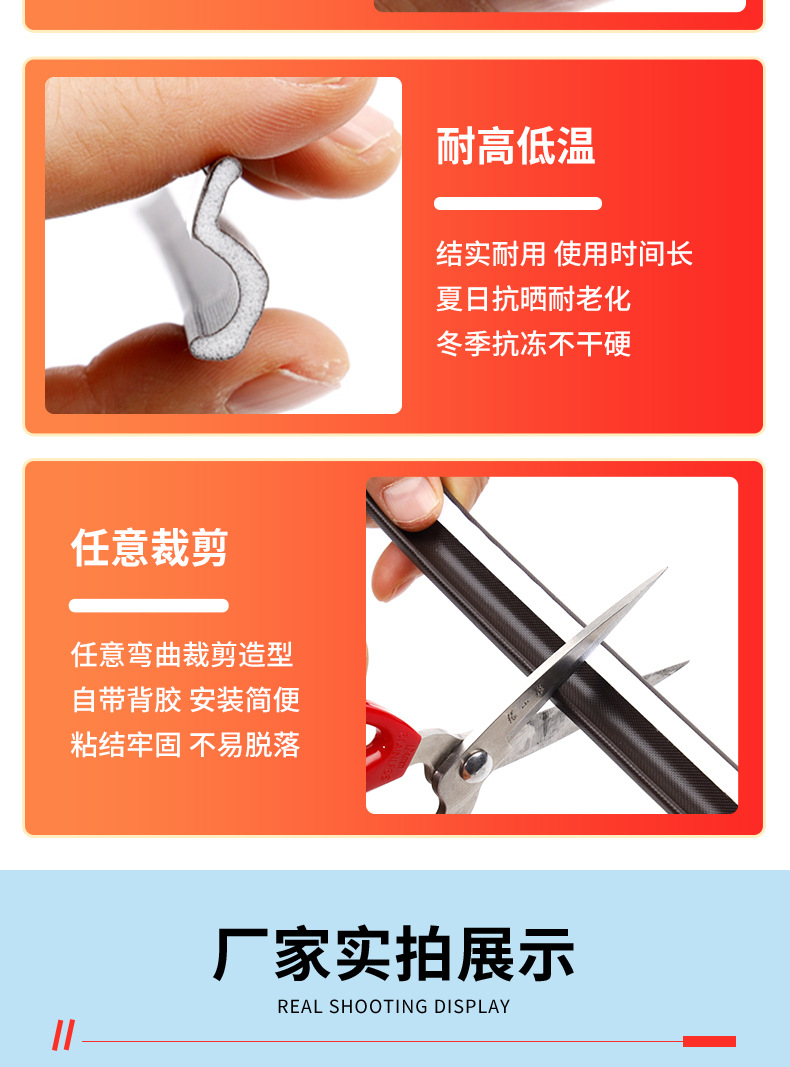 耐高低温

结实耐用 使用时间长
夏日抗晒耐老化
冬季抗冻不干硬

任意裁剪

任意弯曲裁剪造型
自带背胶 安装简便
粘结牢固 不易脱落

厂家实拍展示
REAL SHOOTING DISPLAY
//