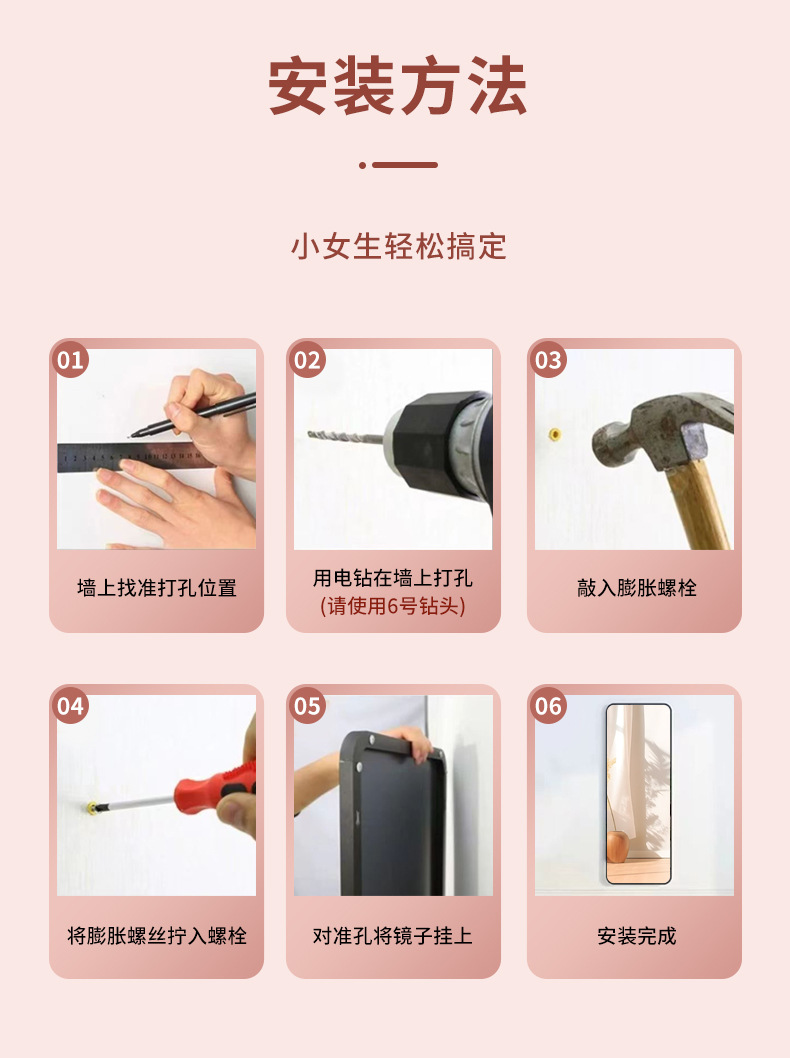 安装方法

小女生轻松搞定

01
墙上找准打孔位置

02
用电钻在墙上打孔
(请使用6号钻头)

03
敲入膨胀螺栓

04
将膨胀螺丝拧入螺栓

05
对准孔将镜子挂上

06
安装完成