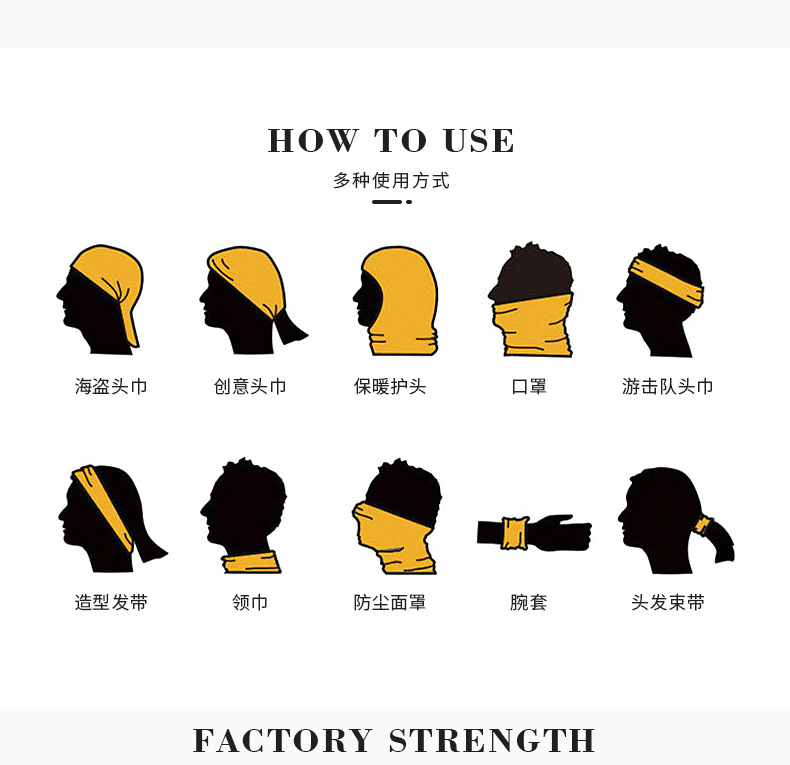 HOW TO USE

多种使用方式

海盗头巾

创意头巾

保暖护头

口罩

游击队头巾

造型发带

领巾

防尘面罩

腕套

头发束带

FACTORY STRENGTH