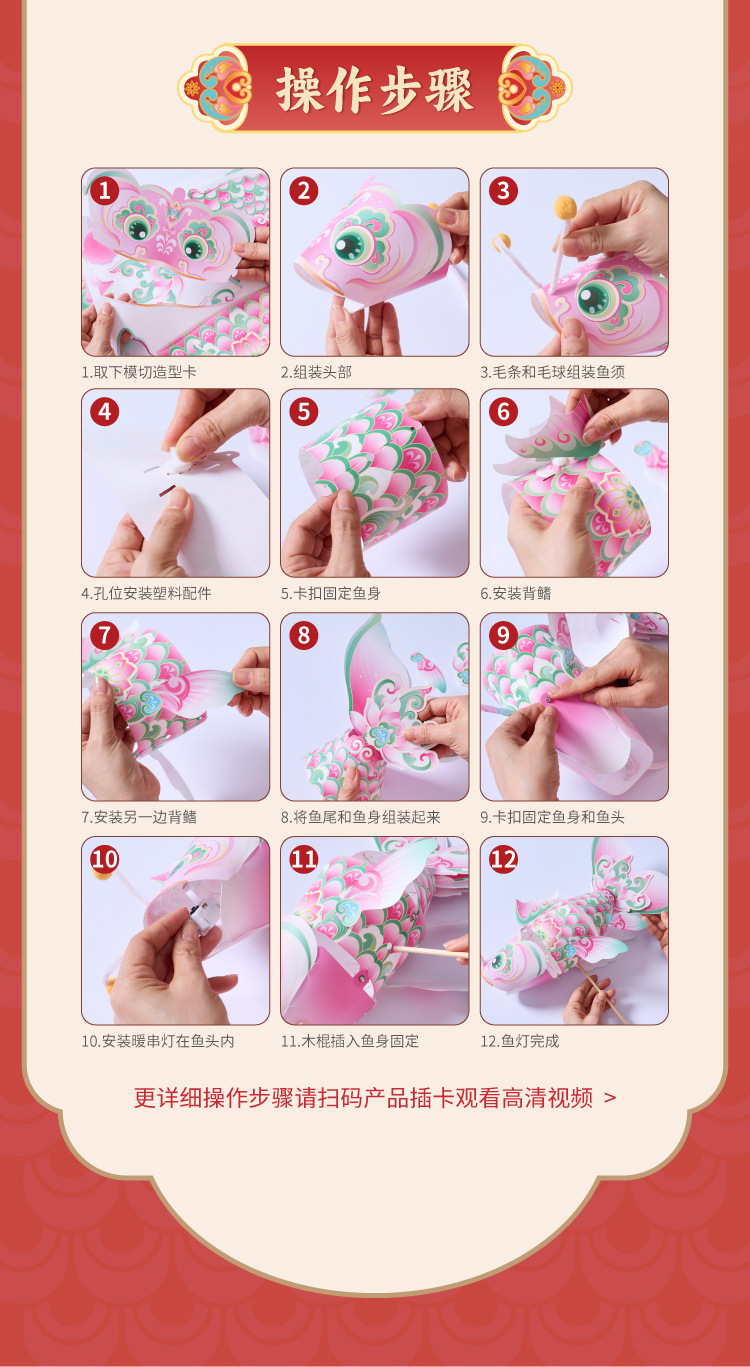 操作步骤

1

1.取下模切造型卡

2

2.组装头部

3

3.毛条和毛球组装鱼须

4

4.孔位安装塑料配件

5

5.卡扣固定鱼身

6

6.安装背鳍

7

7.安装另一边背鳍

8

8.将鱼尾和鱼身组装起来

9

9.卡扣固定鱼身和鱼头

10

10.安装暖串灯在鱼头内

11

11.木棍插入鱼身固定

12

12.鱼灯完成

更详细操作步骤请扫码产品插卡观看高清视频 >