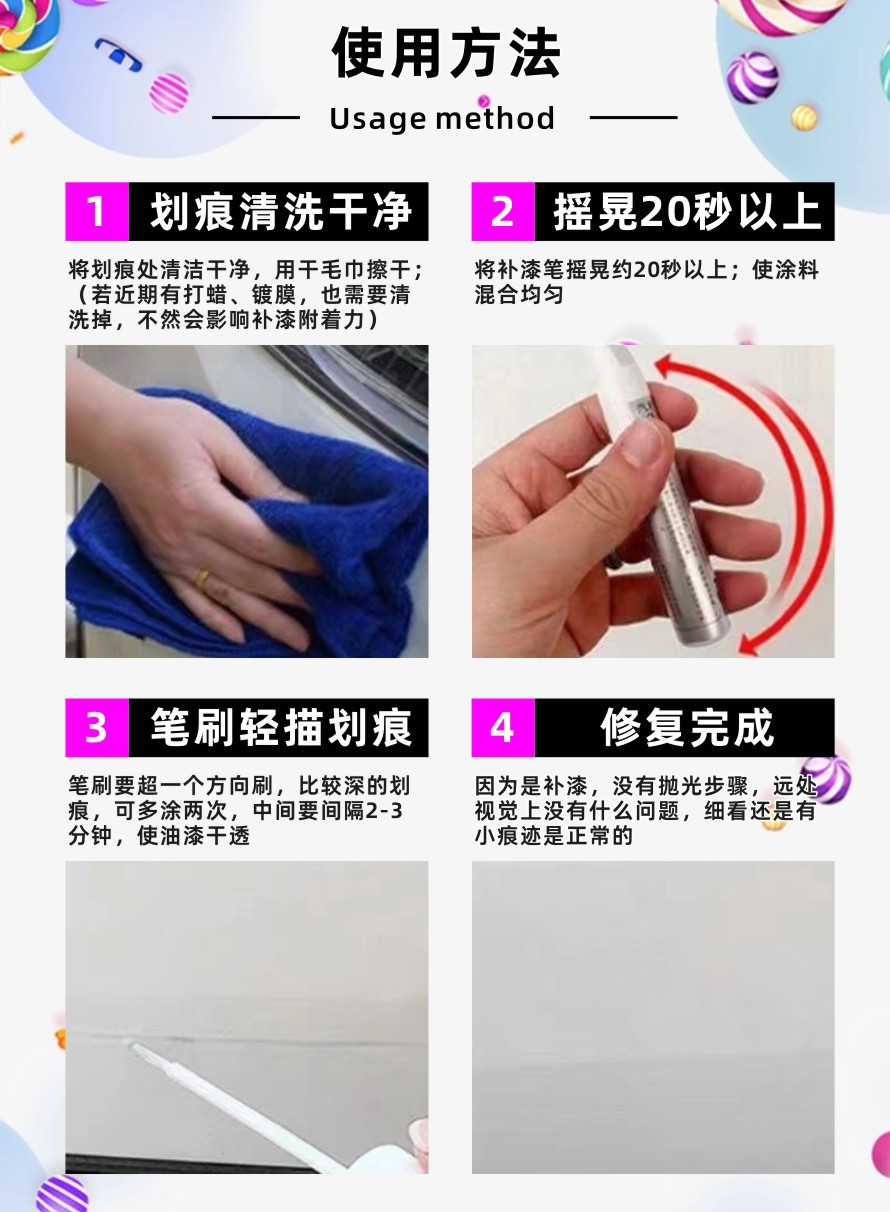 使用方法

Usage method

1 划痕清洗干净

将划痕处清洁干净，用干毛巾擦干；（若近期有打蜡、镀膜，也需要清洗掉，不然会影响补漆附着力）

2 摇晃20秒以上

将补漆笔摇晃约20秒以上；使涂料混合均匀

3 笔刷轻描划痕

笔刷要超一个方向刷，比较深的划痕，可多涂两次，中间要间隔2-3分钟，使油漆干透

4 修复完成

因为是补漆，没有抛光步骤，远处视觉上没有什么问题，细看还是有小痕迹是正常的