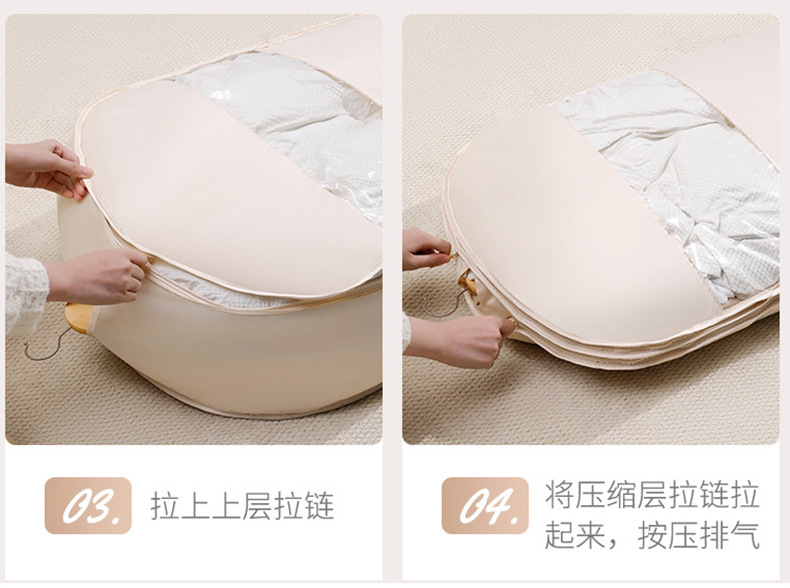 03. 拉上上层拉链

04. 将压缩层拉链拉起来，按压排气