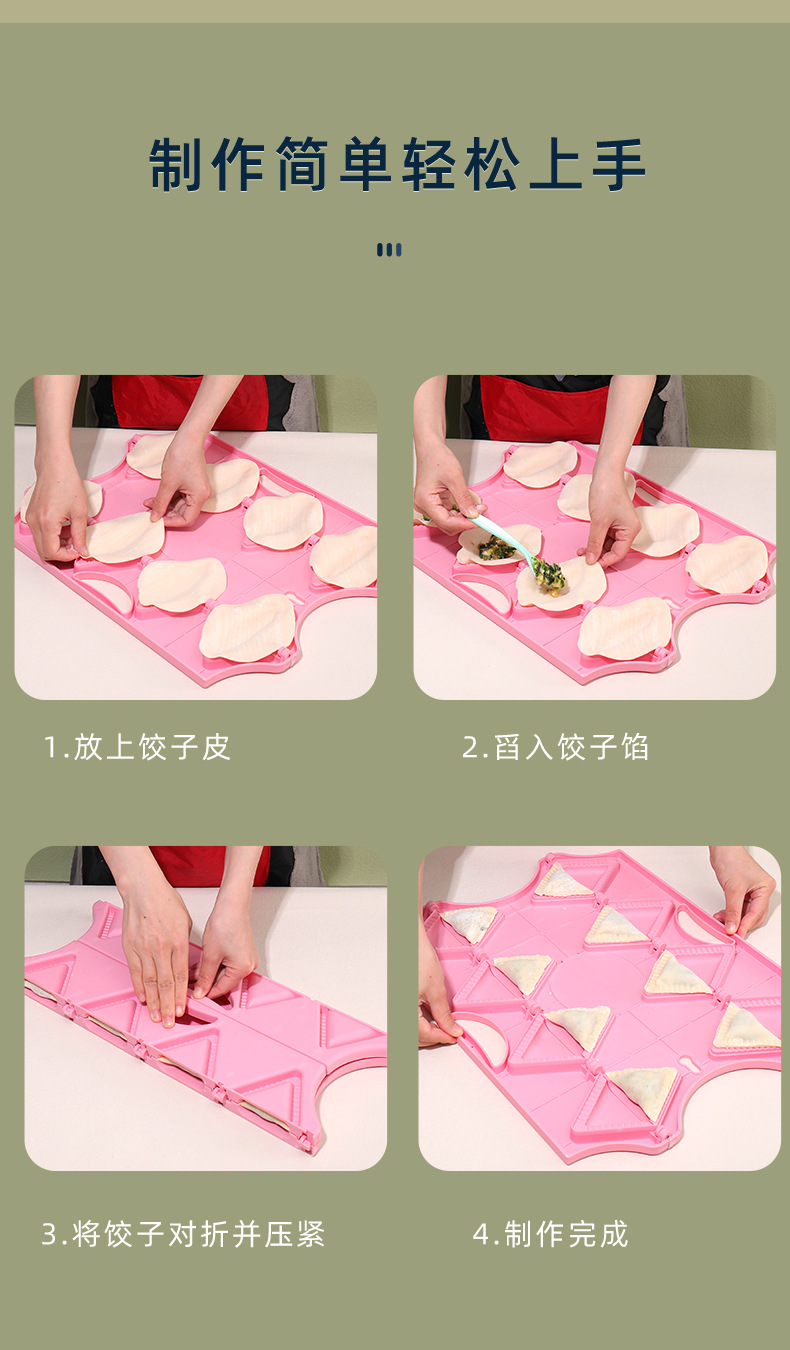 制作简单轻松上手

1.放上饺子皮

2.舀入饺子馅

3.将饺子对折并压紧

4.制作完成