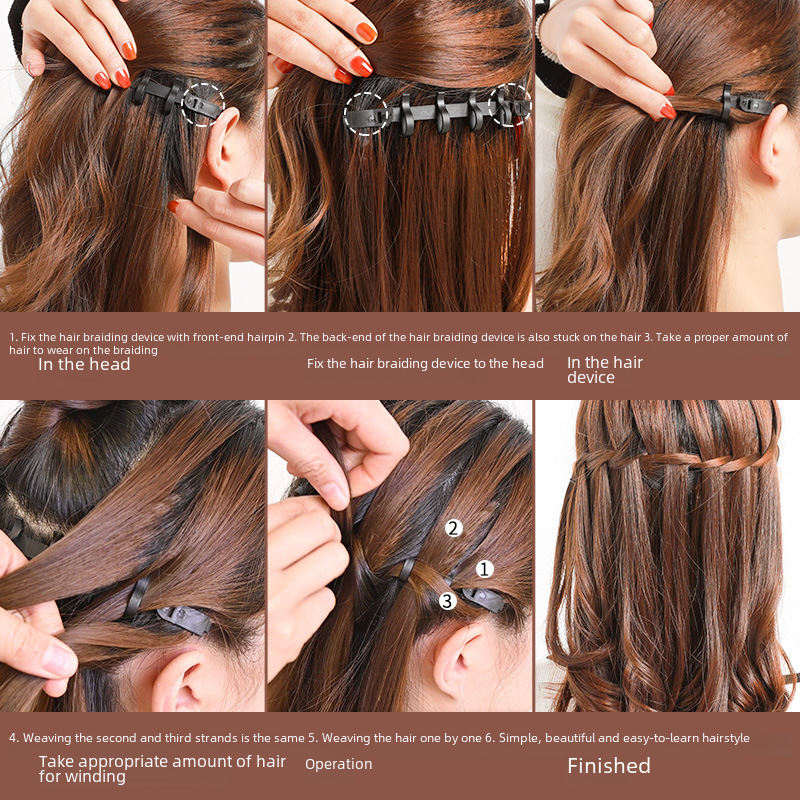 1. Fix the hair braiding device with front-end hairpin 2. The back-end of the hair braiding device is also stuck on the hair 3. Take a proper amount of hair to wear on the braiding

In the head

Fix the hair braiding device to the head

In the hair device

2

1

3

4. Weaving the second and third strands is the same 5. Weaving the hair one by one 6. Simple, beautiful and easy-to-learn hairstyle

Take appropriate amount of hair for winding

Operation

Finished