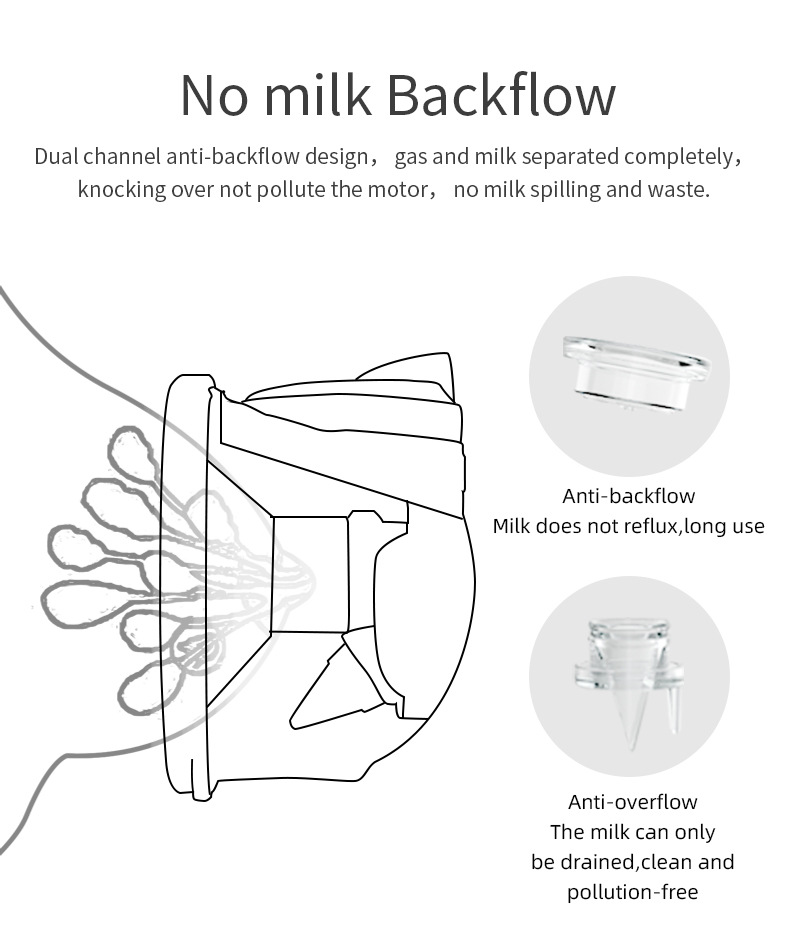 No milk Backflow

Dual channel anti-backflow design， gas and milk separated completely， knocking over not pollute the motor， no milk spilling and waste.

Anti-backflow
Milk does not reflux,long use

Anti-overflow
The milk can only be drained,clean and pollution-free