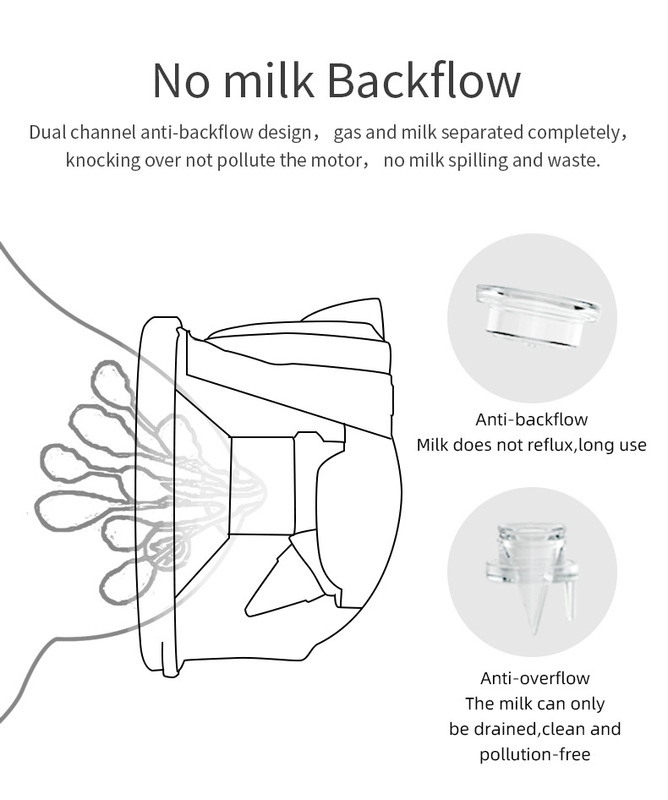 No milk Backflow

Dual channel anti-backflow design， gas and milk separated completely， knocking over not pollute the motor， no milk spilling and waste.

Anti-backflow
Milk does not reflux,long use

Anti-overflow
The milk can only be drained,clean and pollution-free