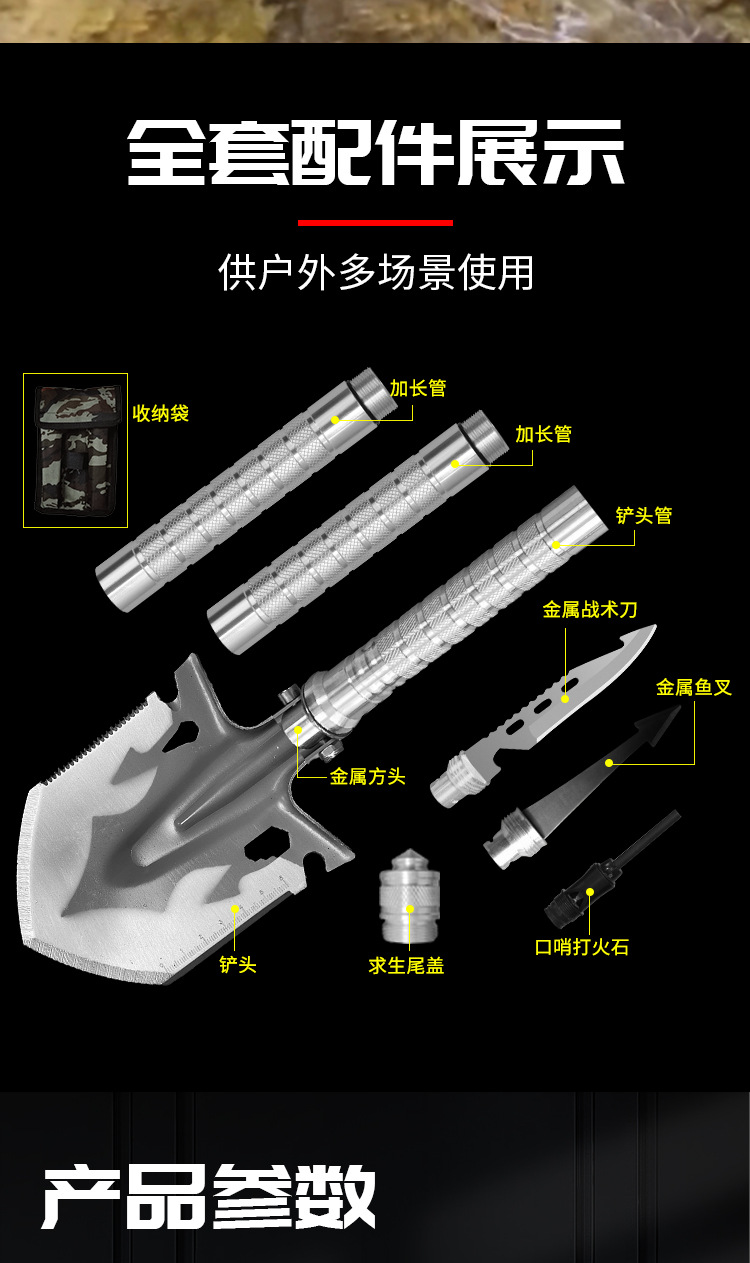 全套配件展示

供户外多场景使用

收纳袋

加长管

加长管

铲头管

金属战术刀

金属鱼叉

金属方头

铲头

求生尾盖

口哨打火石

产品参数