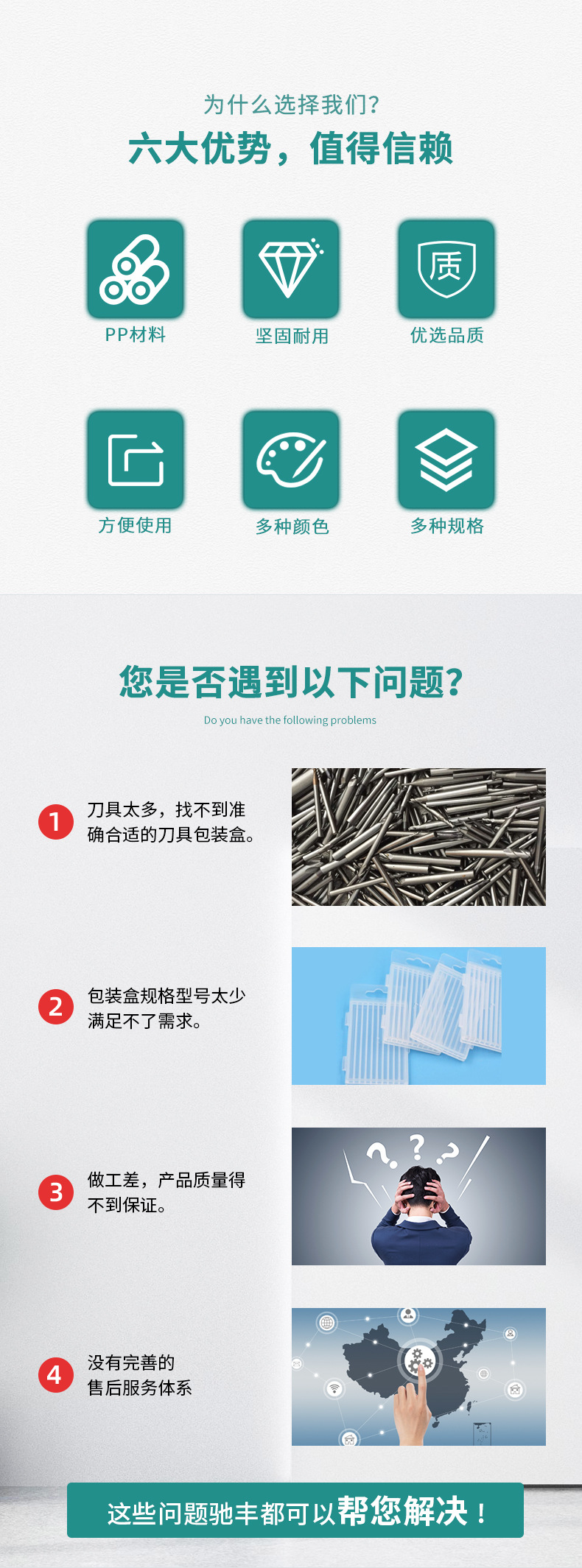 为什么选择我们?
六大优势，值得信赖

质

PP材料

坚固耐用

优选品质

方便使用

多种颜色

多种规格

您是否遇到以下问题?
Do you have the following problems

1 刀具太多，找不到准确合适的刀具包装盒。

2 包装盒规格型号太少满足不了需求。

3 做工差，产品质量得不到保证。

4 没有完善的售后服务体系

这些问题驰丰都可以帮您解决！