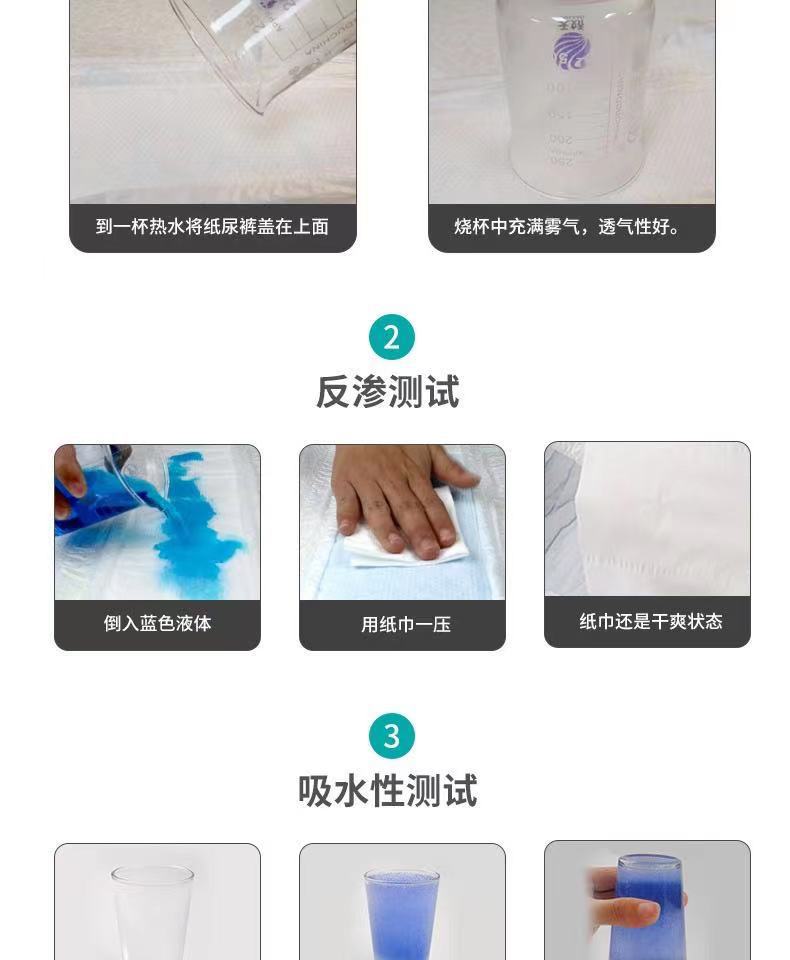 到一杯热水将纸尿裤盖在上面

烧杯中充满雾气，透气性好。

2
反渗测试

倒入蓝色液体

用纸巾一压

纸巾还是干爽状态

3
吸水性测试