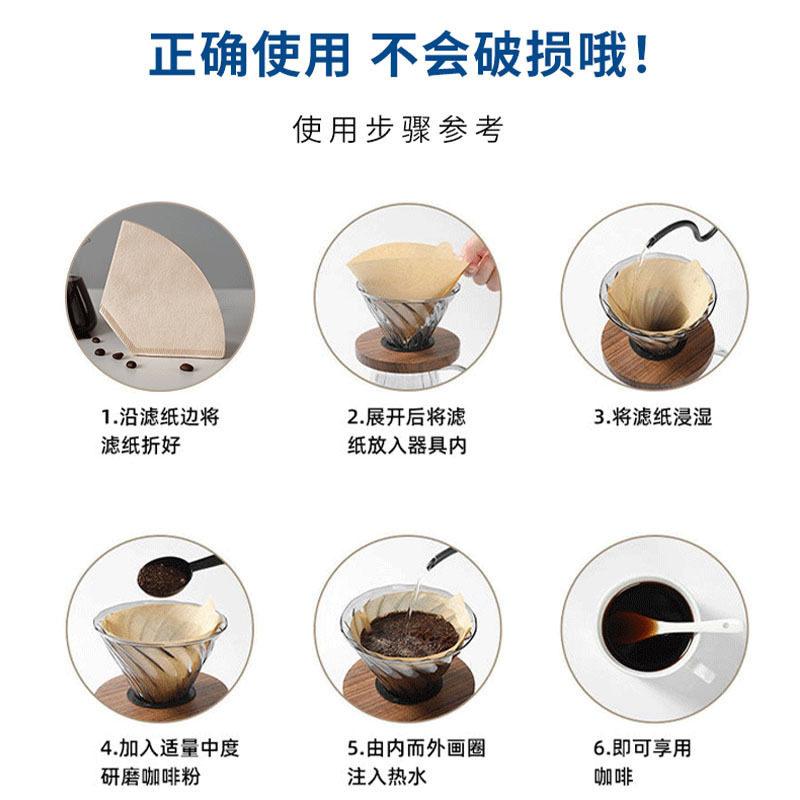 正确使用 不会破损哦!

使用步骤参考

1.沿滤纸边将滤纸折好

2.展开后将滤纸放入器具内

3.将滤纸浸湿

4.加入适量中度研磨咖啡粉

5.由内而外画圈注入热水

6.即可享用咖啡