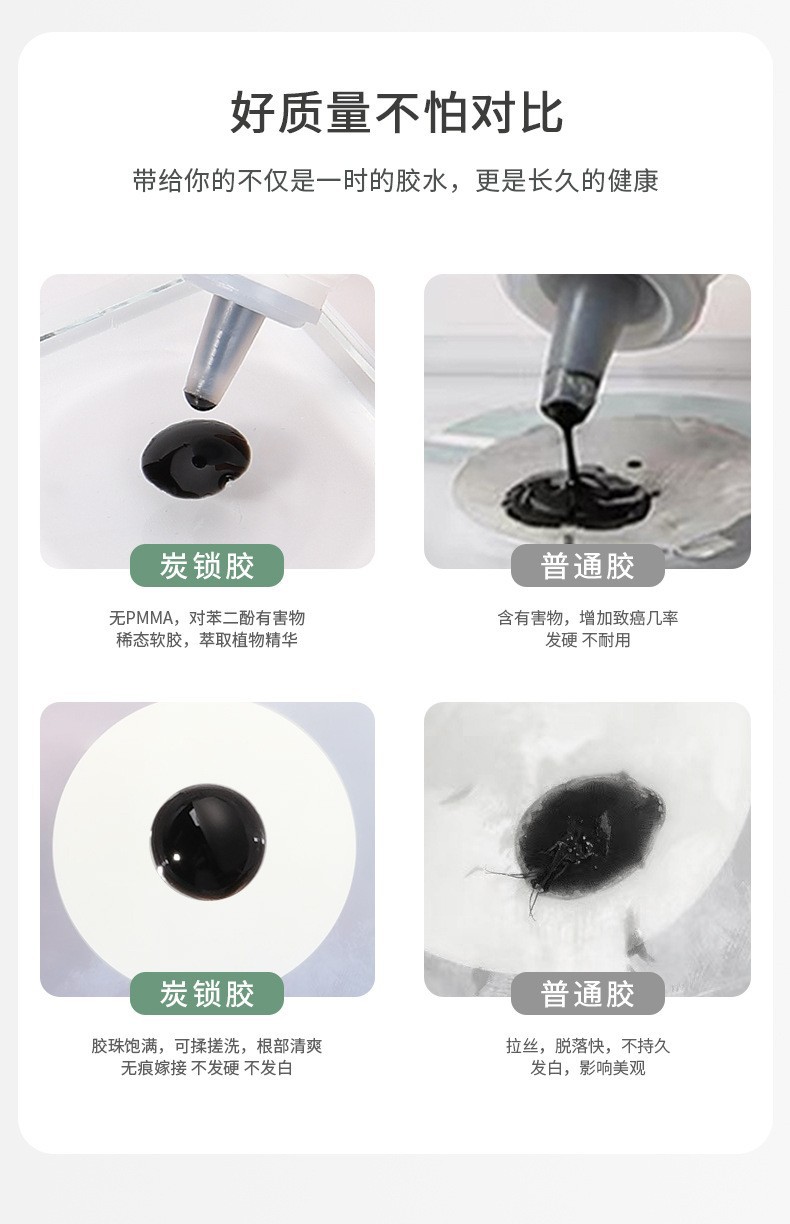 好质量不怕对比

带给你的不仅是一时的胶水，更是长久的健康

炭锁胶

无PMMA，对苯二酚有害物
稀态软胶，萃取植物精华

普通胶

含有害物，增加致癌几率
发硬 不耐用

炭锁胶

胶珠饱满，可揉搓洗，根部清爽
无痕嫁接 不发硬 不发白

普通胶

拉丝，脱落快，不持久
发白，影响美观