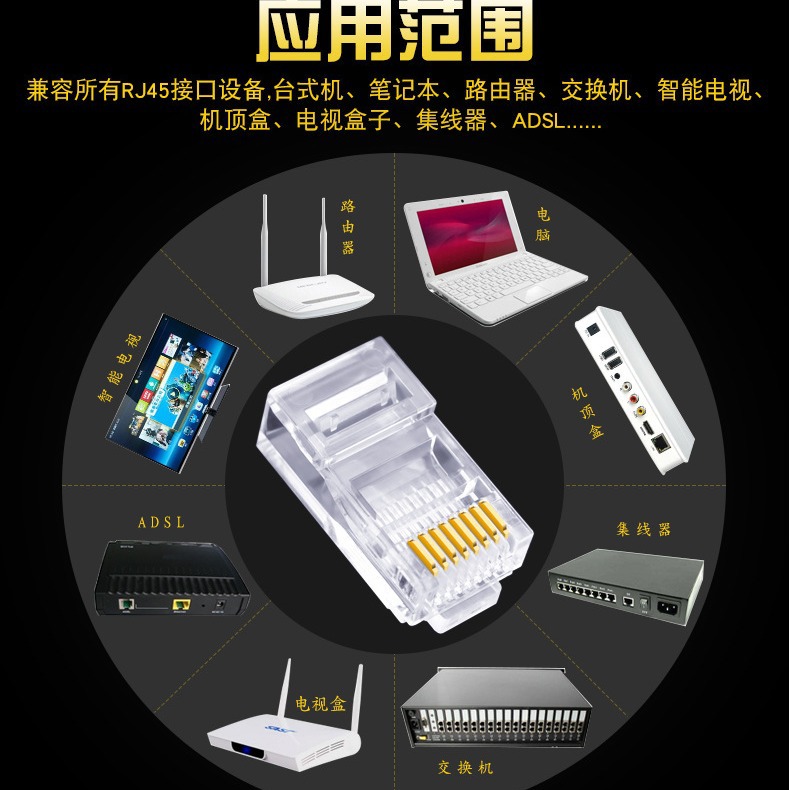 应用范围

兼容所有RJ45接口设备,台式机、笔记本、路由器、交换机、智能电视、机顶盒、电视盒子、集线器、ADSL......

路由器

电脑

智能电视

机顶盒

ADSL

集线器

电视盒

交换机