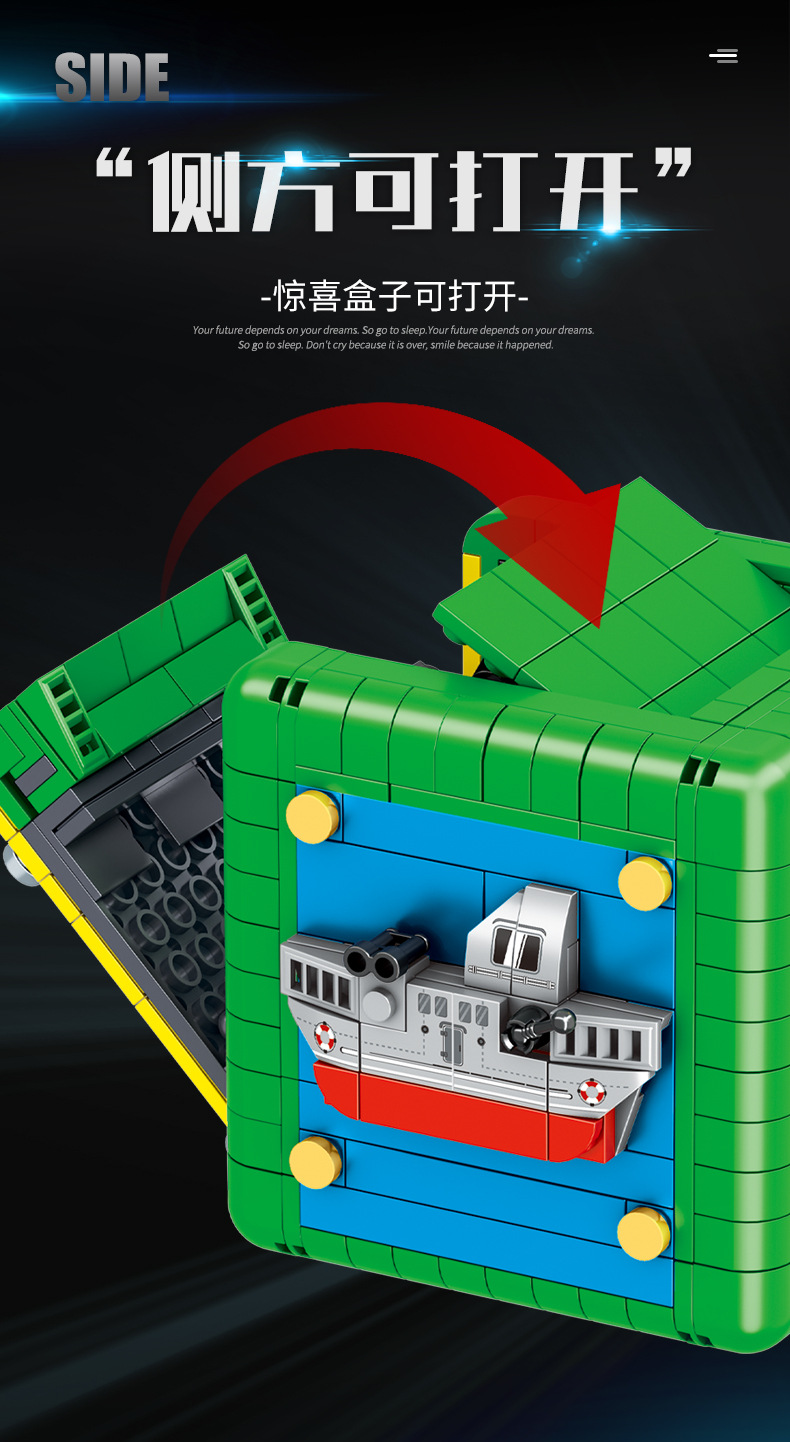 SIDE

“侧方可打开”

-惊喜盒子可打开-

Your future depends on your dreams. So go to sleep.Your future depends on your dreams. So go to sleep. Don't cry because it is over, smile because it happened.