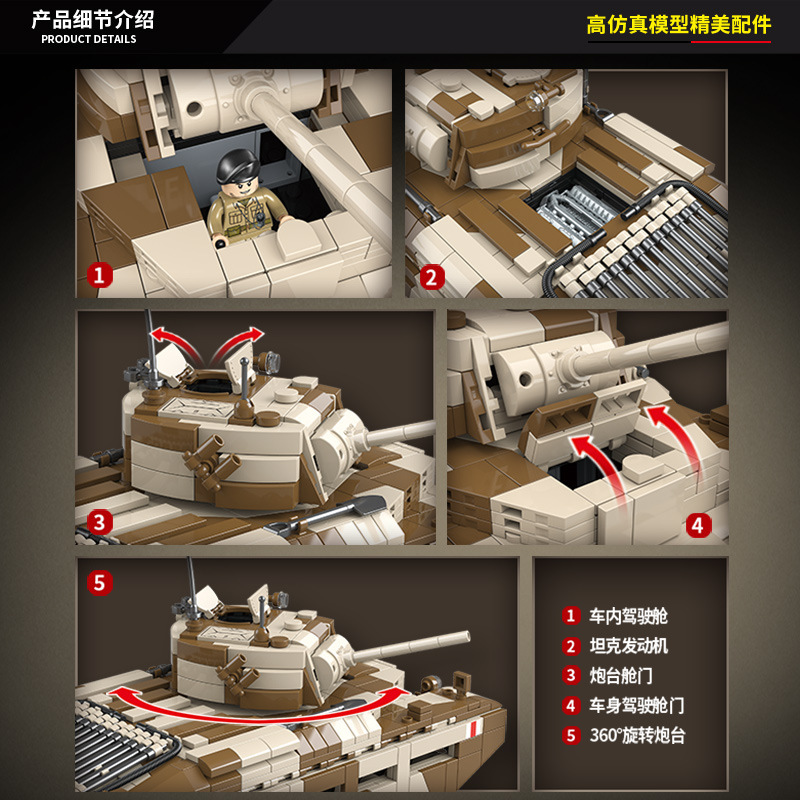 产品细节介绍
PRODUCT DETAILS

高仿真模型精美配件

1

2

3

4

5

1 车内驾驶舱
2 坦克发动机
3 炮台舱门
4 车身驾驶舱门
5 360°旋转炮台