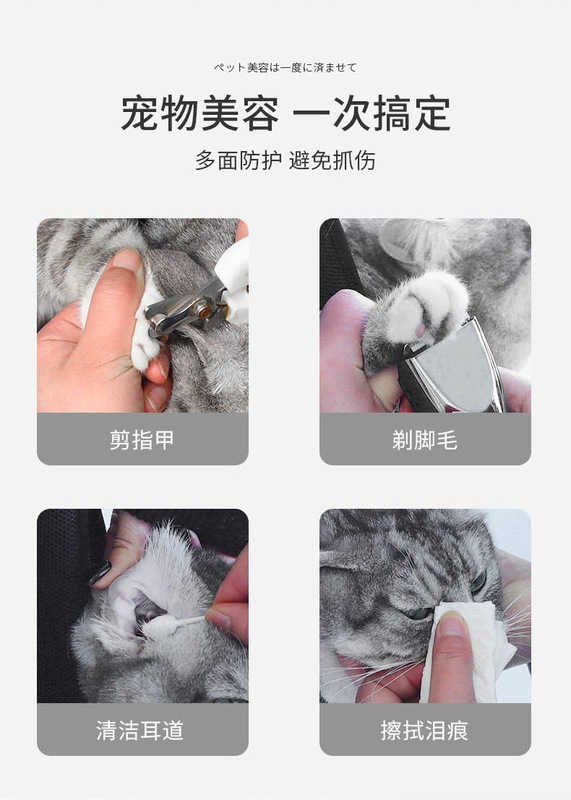 ペット美容は一度に済ませて

宠物美容 一次搞定

多面防护 避免抓伤

剪指甲

剃脚毛

清洁耳道

擦拭泪痕