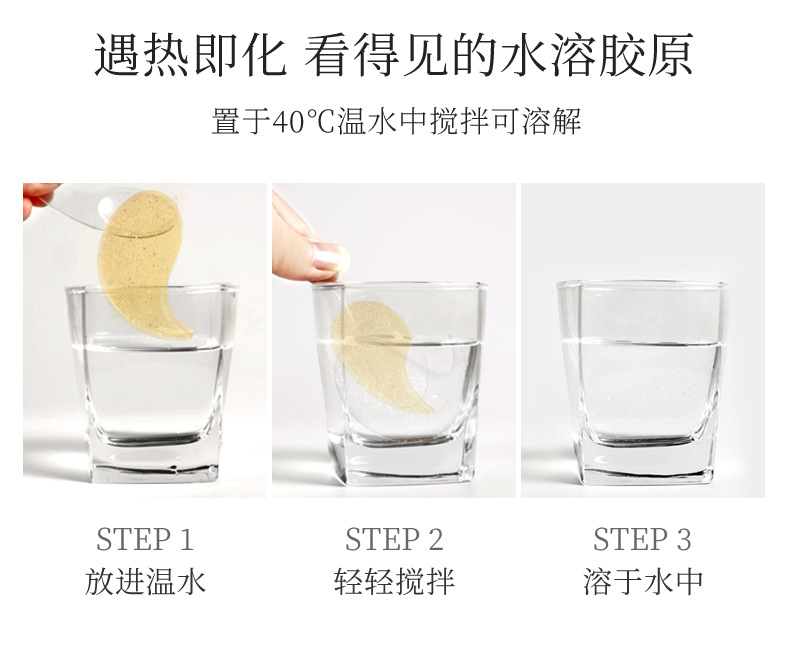 遇热即化 看得见的水溶胶原

置于40℃温水中搅拌可溶解

STEP 1
放进温水

STEP 2
轻轻搅拌

STEP 3
溶于水中