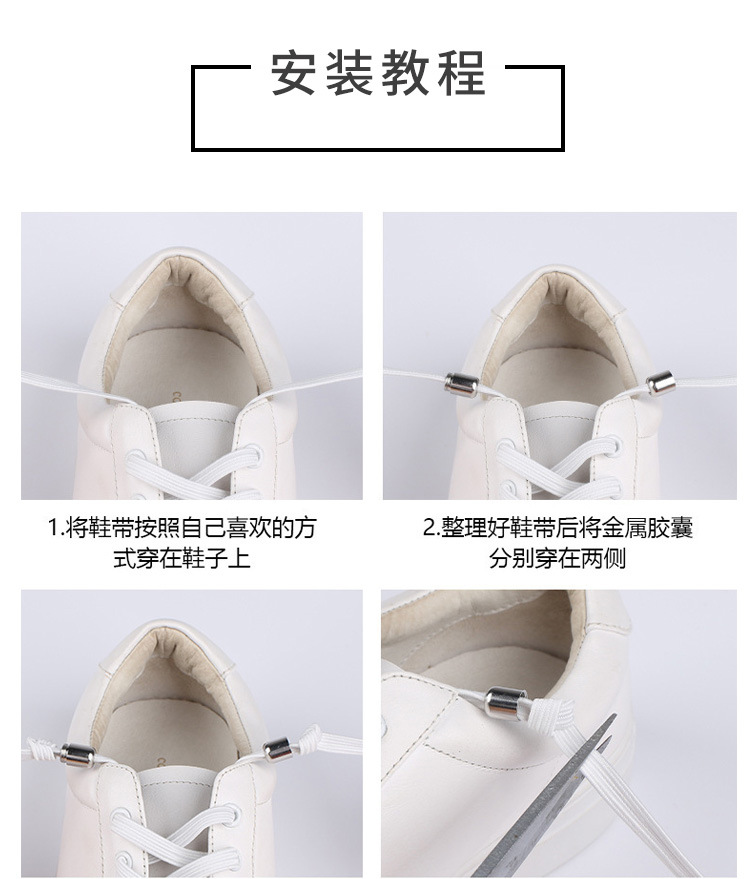 安装教程

1.将鞋带按照自己喜欢的方式穿在鞋子上

2.整理好鞋带后将金属胶囊分别穿在两侧