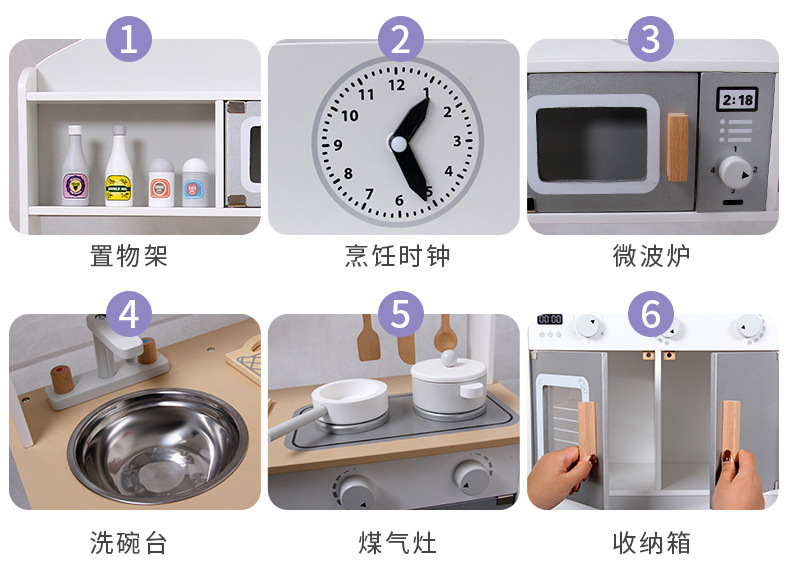 1

置物架

2

12
1
2
3
4
5
6
7
8
9
10
11

烹饪时钟

3

2:18

1
2
3
4

微波炉

4

洗碗台

5

煤气灶

6

收纳箱