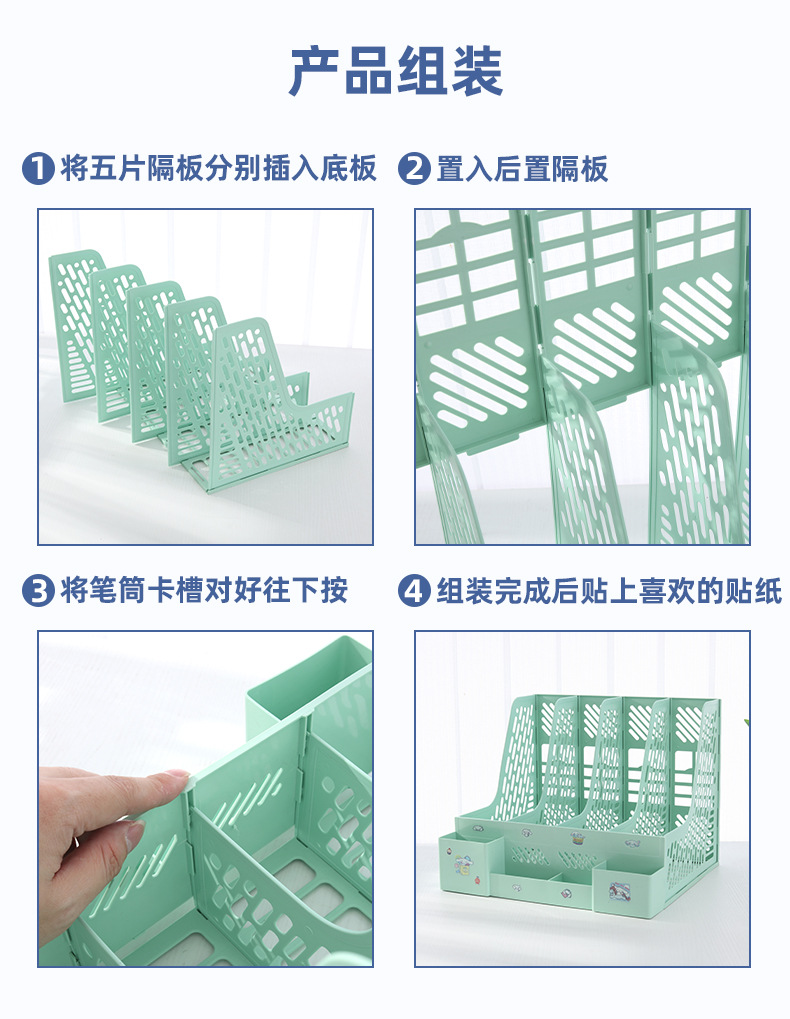 产品组装

1 将五片隔板分别插入底板

2 置入后置隔板

3 将笔筒卡槽对好往下按

4 组装完成后贴上喜欢的贴纸