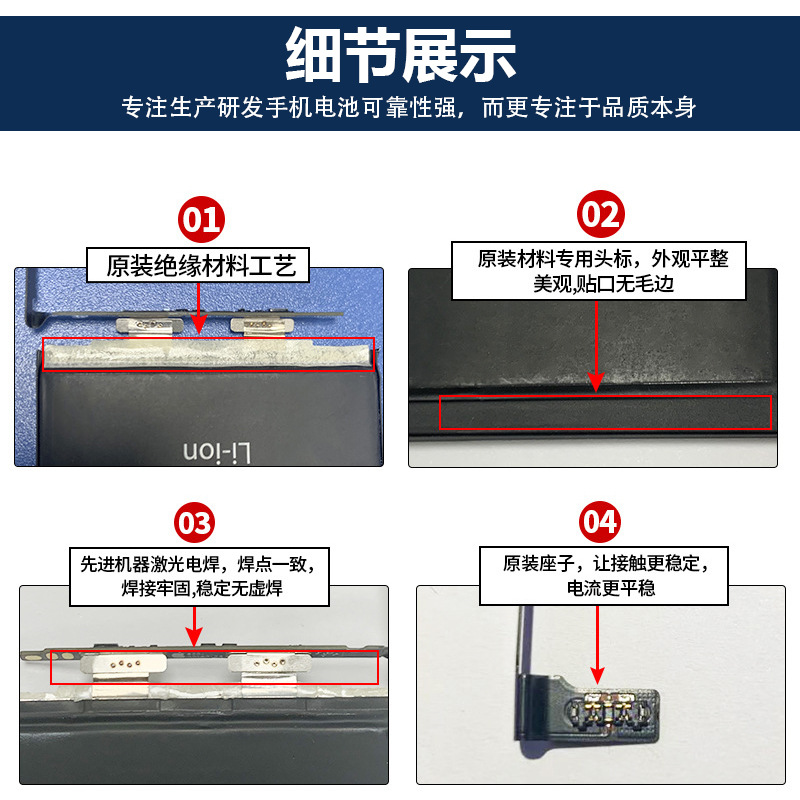 细节展示

专注生产研发手机电池可靠性强，而更专注于品质本身

01

原装绝缘材料工艺

Li-ion

02

原装材料专用头标，外观平整美观,贴口无毛边

03

先进机器激光电焊，焊点一致，焊接牢固,稳定无虚焊

04

原装座子，让接触更稳定，电流更平稳