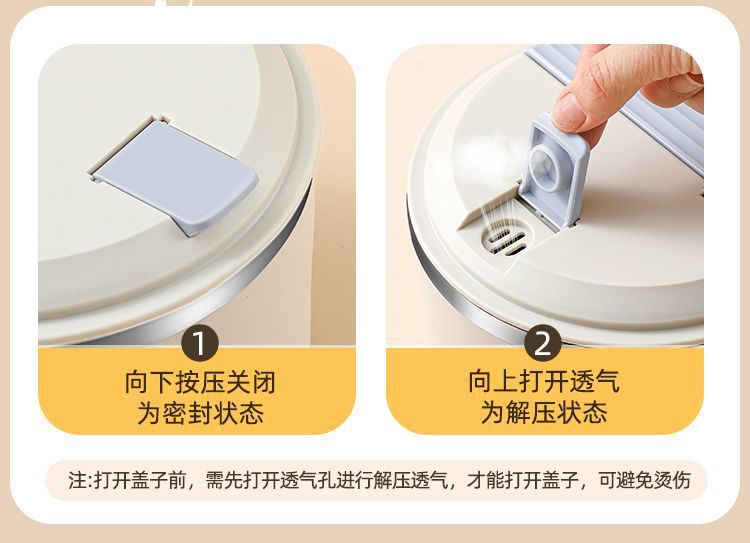 1
向下按压关闭
为密封状态

2
向上打开透气
为解压状态

注:打开盖子前，需先打开透气孔进行解压透气，才能打开盖子，可避免烫伤