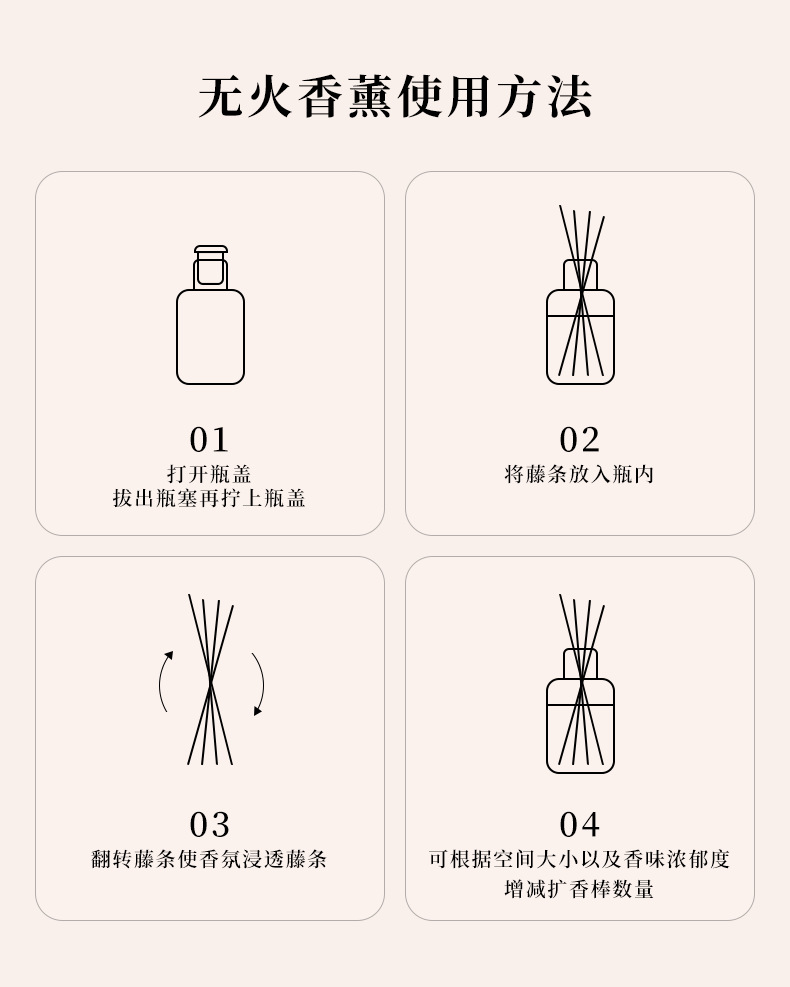 无火香薰使用方法

01
打开瓶盖
拔出瓶塞再拧上瓶盖

02
将藤条放入瓶内

03
翻转藤条使香氛浸透藤条

04
可根据空间大小以及香味浓郁度
增减扩香棒数量