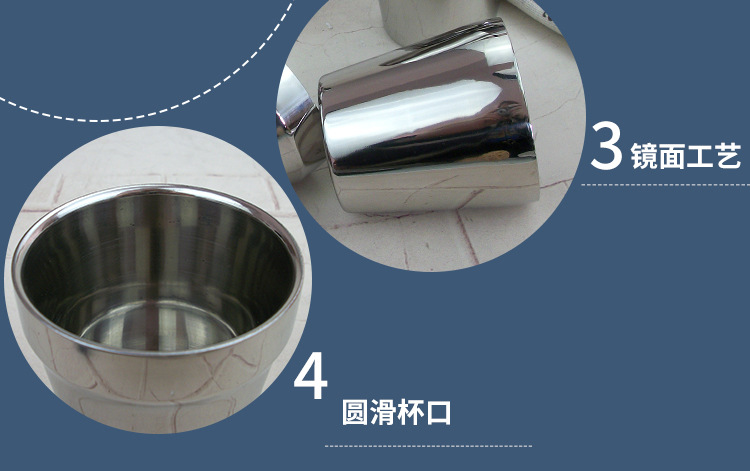 3 镜面工艺

4 圆滑杯口