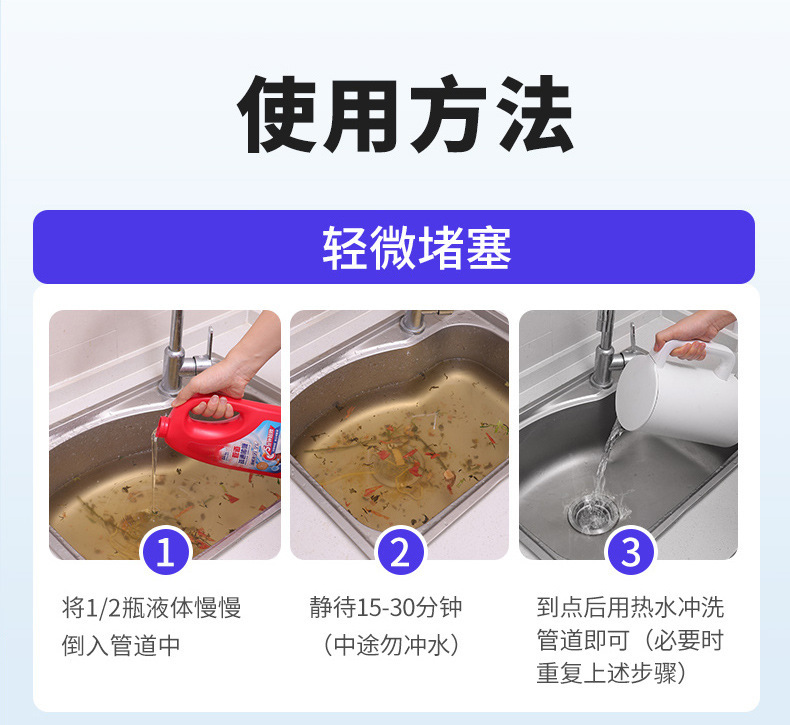 使用方法

轻微堵塞

1

将1/2瓶液体慢慢倒入管道中

2

静待15-30分钟（中途勿冲水）

3

到点后用热水冲洗管道即可（必要时重复上述步骤）