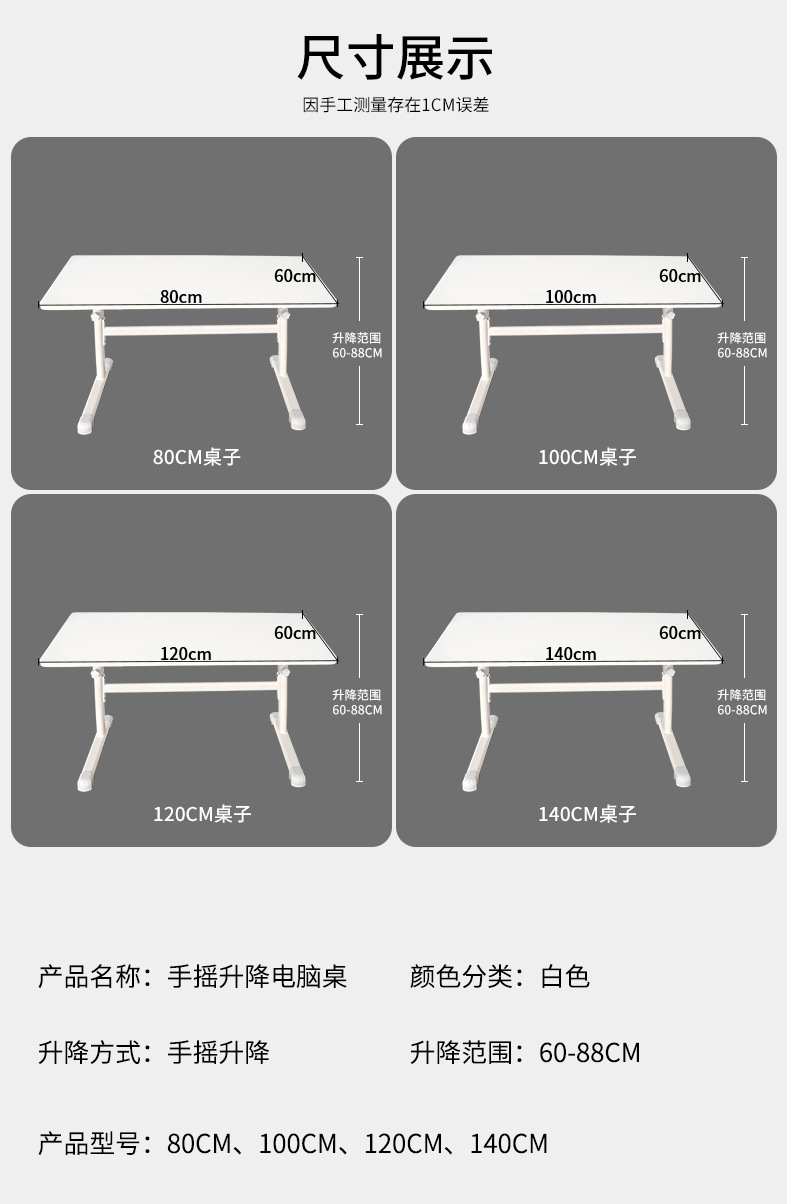 尺寸展示

因手工测量存在1CM误差

60cm
80cm
升降范围
60-88CM
80CM桌子

60cm
100cm
升降范围
60-88CM
100CM桌子

60cm
120cm
升降范围
60-88CM
120CM桌子

60cm
140cm
升降范围
60-88CM
140CM桌子

产品名称：手摇升降电脑桌

颜色分类：白色

升降方式：手摇升降

升降范围：60-88CM

产品型号：80CM、100CM、120CM、140CM