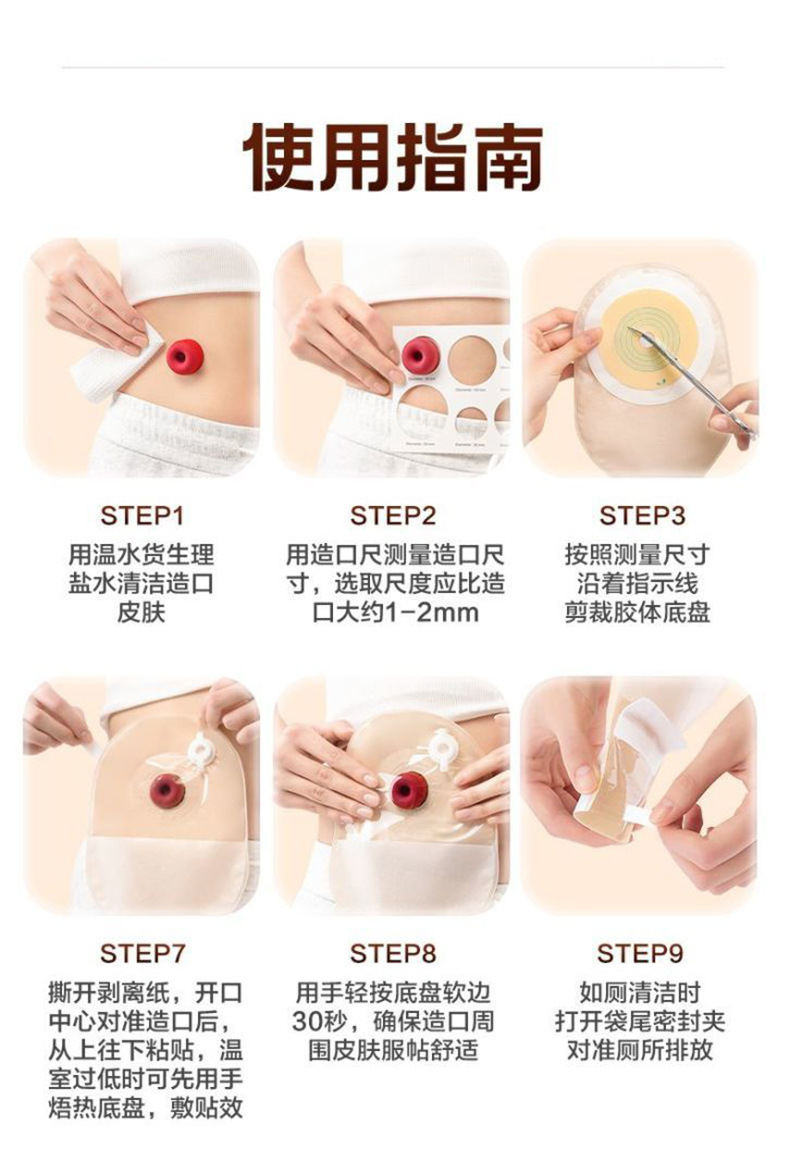 使用指南

STEP1
用温水货生理盐水清洁造口皮肤

STEP2
用造口尺测量造口尺寸，选取尺度应比造口大约1-2mm

STEP3
按照测量尺寸沿着指示线剪裁胶体底盘

STEP7
撕开剥离纸，开口中心对准造口后，从上往下粘贴，温室过低时可先用手焐热底盘，敷贴效

STEP8
用手轻按底盘软边30秒，确保造口周围皮肤服帖舒适

STEP9
如厕清洁时打开袋尾密封夹对准厕所排放