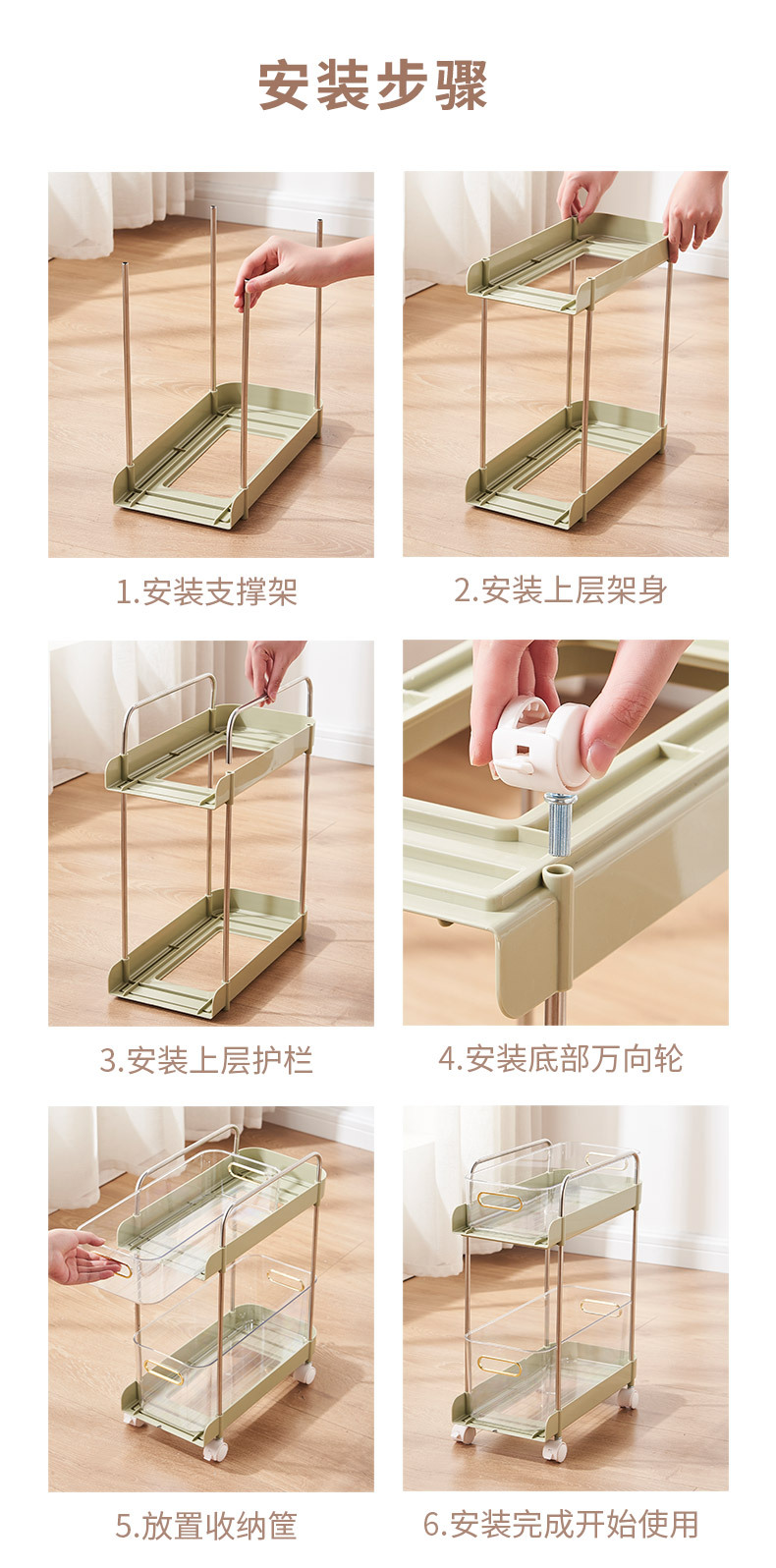 安装步骤

1.安装支撑架

2.安装上层架身

3.安装上层护栏

4.安装底部万向轮

5.放置收纳筐

6.安装完成开始使用