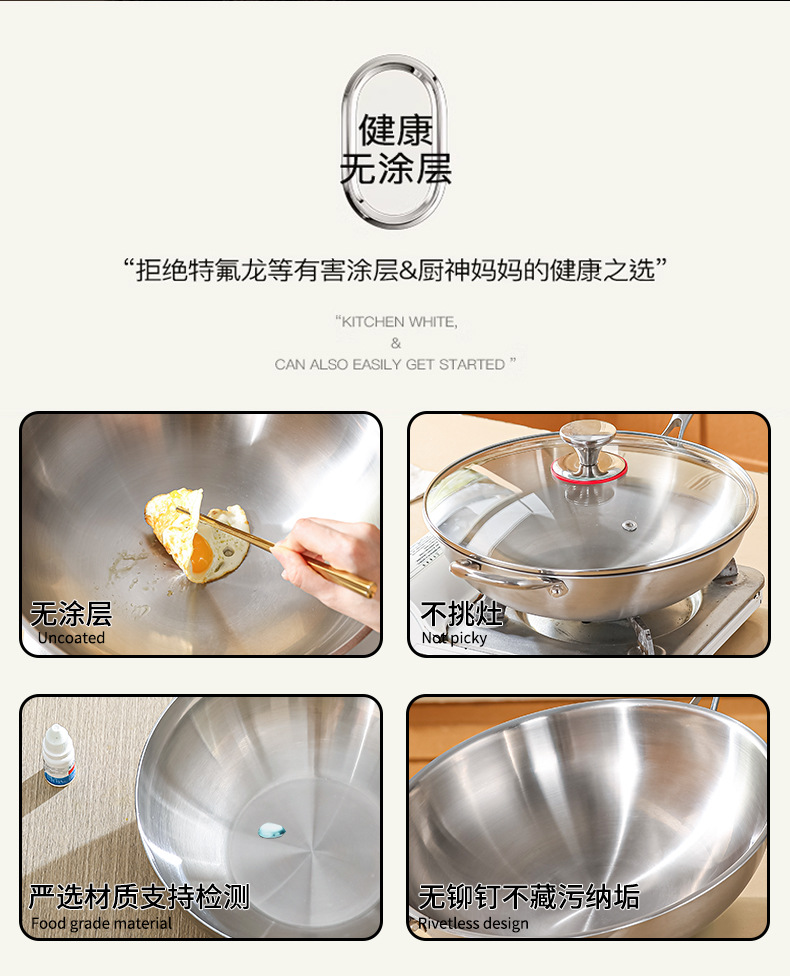 健康
无涂层

“拒绝特氟龙等有害涂层&厨神妈妈的健康之选”

“KITCHEN WHITE,
&
CAN ALSO EASILY GET STARTED ”

无涂层
Uncoated

不挑灶
Not picky

严选材质支持检测
Food grade material

无铆钉不藏污纳垢
Rivetless design