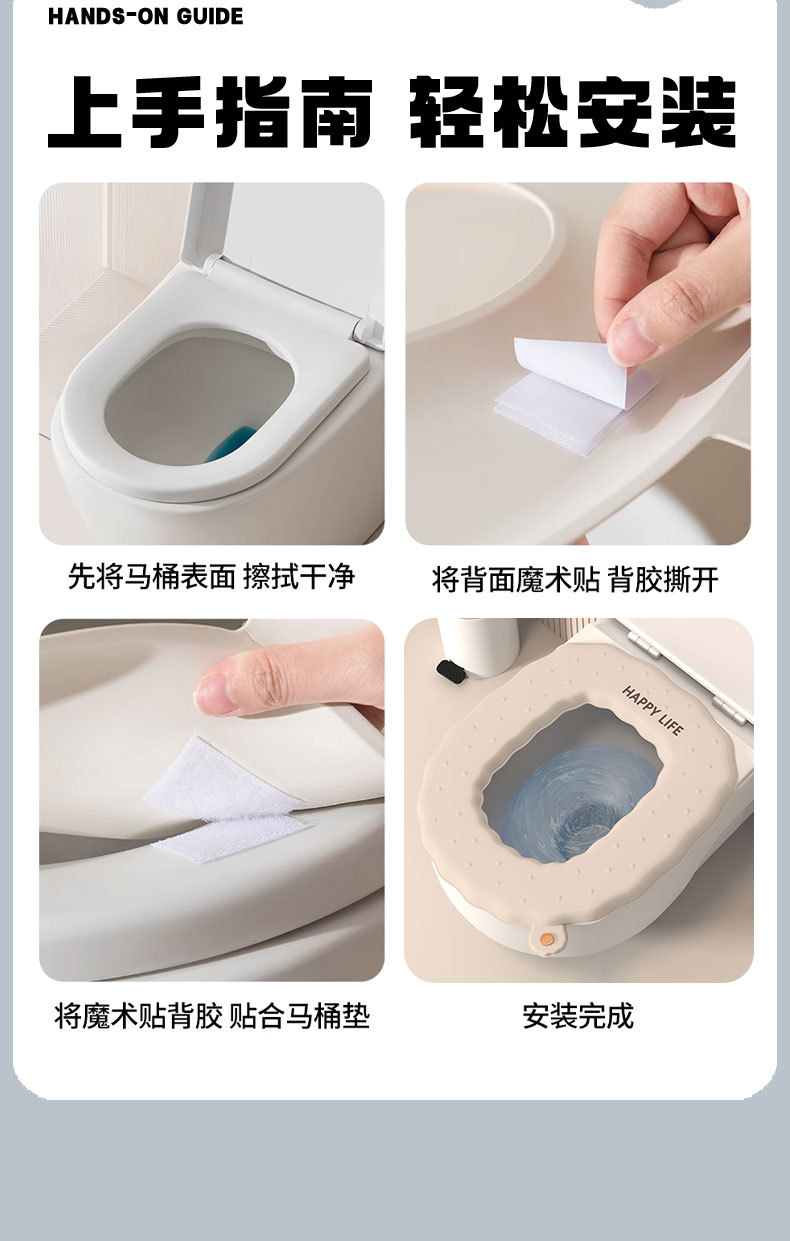 HANDS-ON GUIDE

上手指南 轻松安装

先将马桶表面 擦拭干净

将背面魔术贴 背胶撕开

将魔术贴背胶 贴合马桶垫

HAPPY LIFE

安装完成