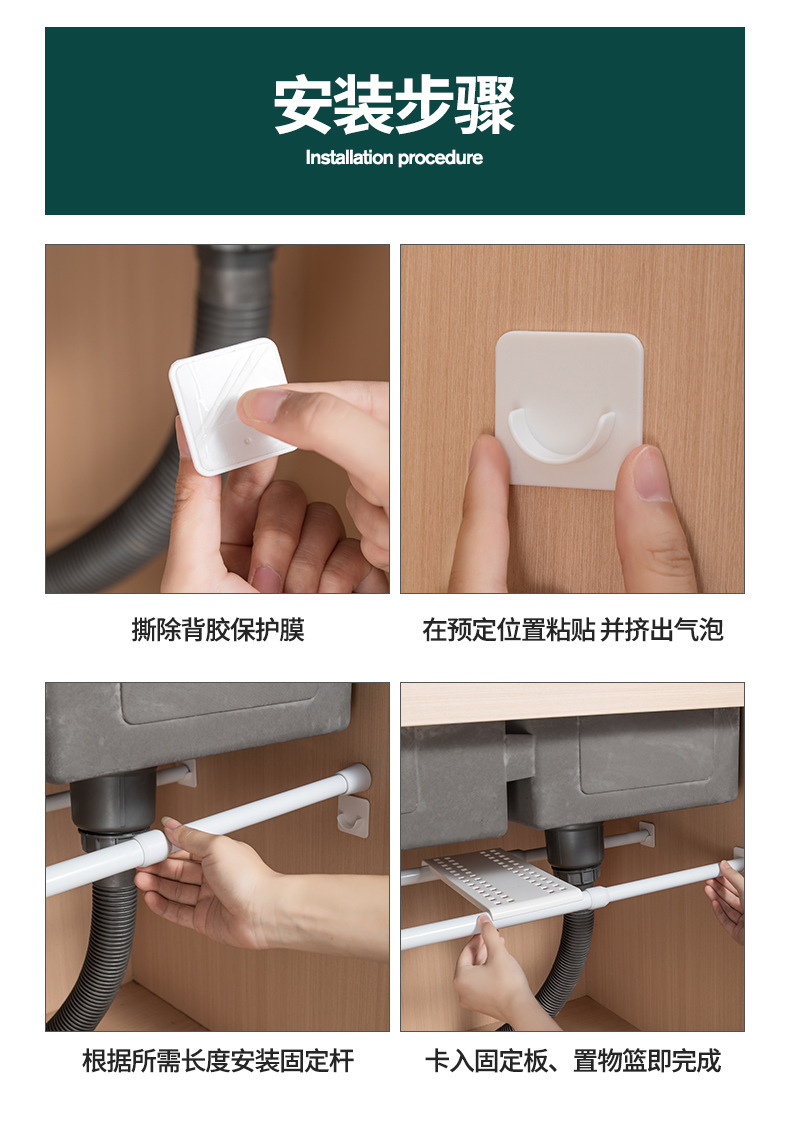 安装步骤
Installation procedure

撕除背胶保护膜

在预定位置粘贴 并挤出气泡

根据所需长度安装固定杆

卡入固定板、置物篮即完成