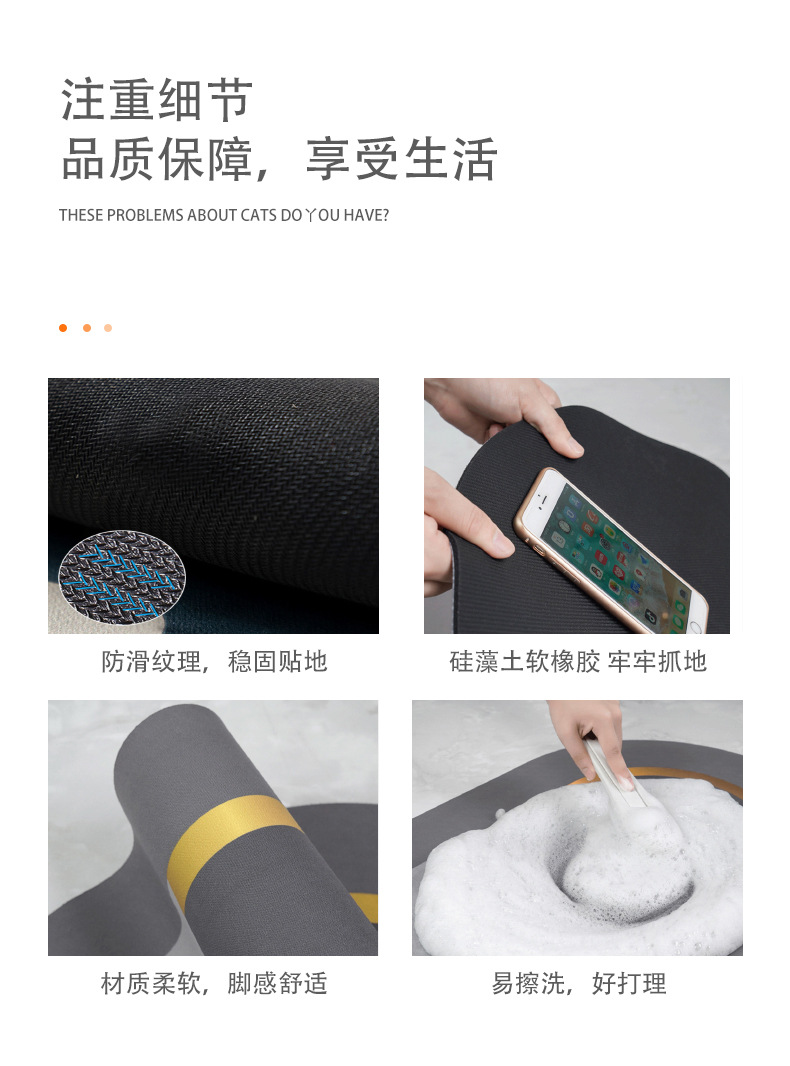 注重细节
品质保障，享受生活

THESE PROBLEMS ABOUT CATS DO YOU HAVE?

防滑纹理，稳固贴地

硅藻土软橡胶 牢牢抓地

材质柔软，脚感舒适

易擦洗，好打理