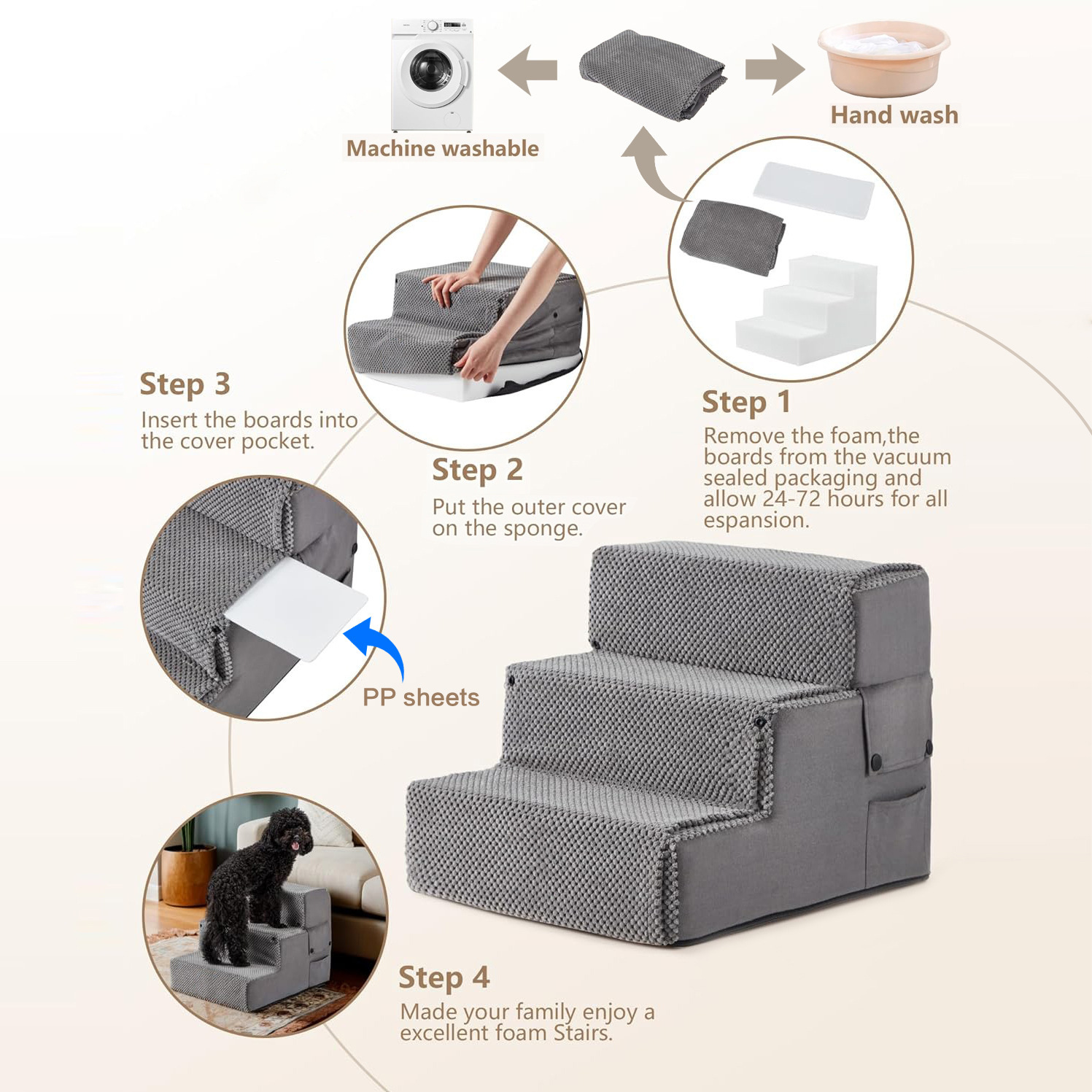 Machine washable

Hand wash

Step 1
Remove the foam,the boards from the vacuum sealed packaging and allow 24-72 hours for all espansion.

Step 2
Put the outer cover on the sponge.

Step 3
Insert the boards into the cover pocket.

PP sheets

Step 4
Made your family enjoy a excellent foam Stairs.