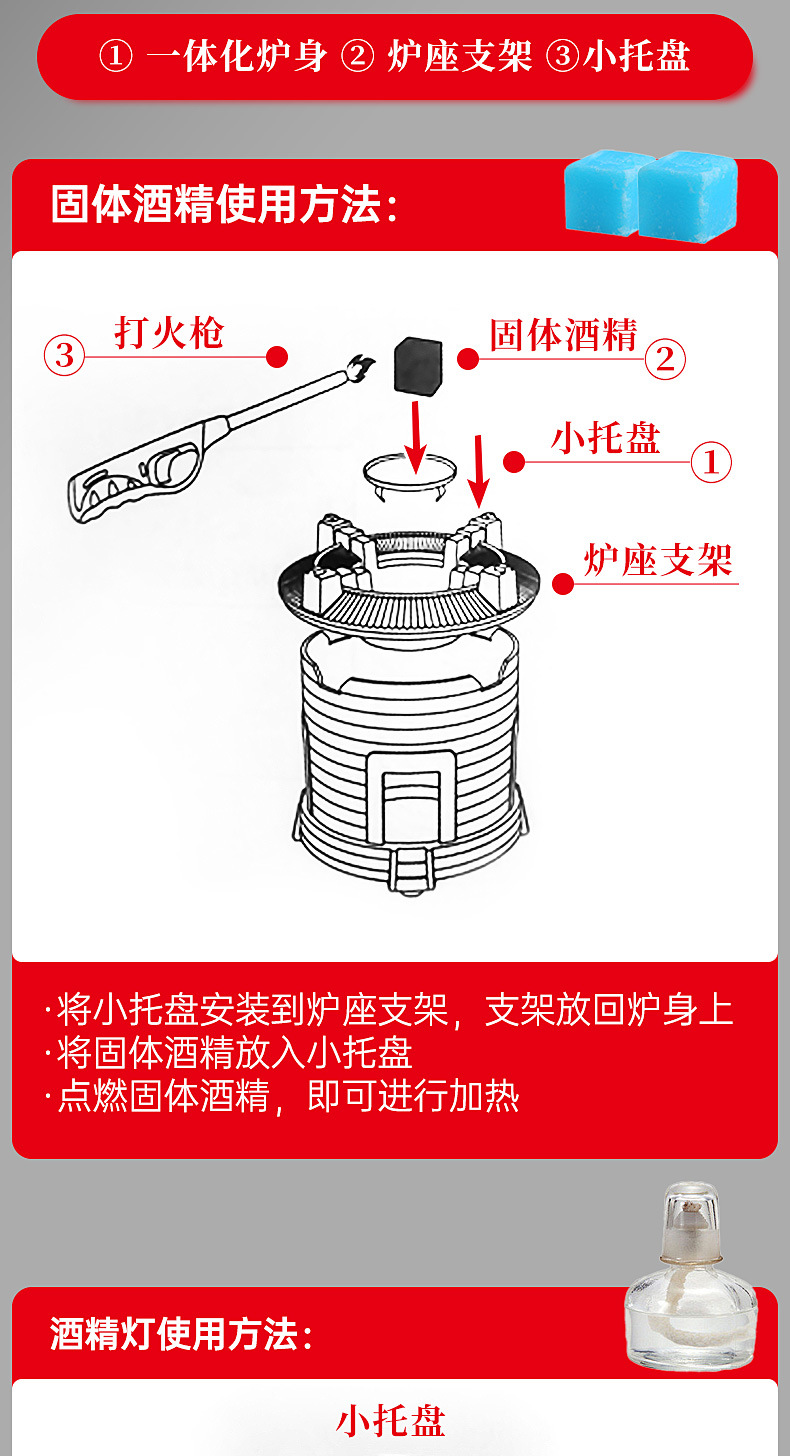 ① 一体化炉身 ② 炉座支架 ③小托盘

固体酒精使用方法：

③ 打火枪

固体酒精 ②

小托盘 ①

炉座支架

·将小托盘安装到炉座支架，支架放回炉身上
·将固体酒精放入小托盘
·点燃固体酒精，即可进行加热

酒精灯使用方法：

小托盘