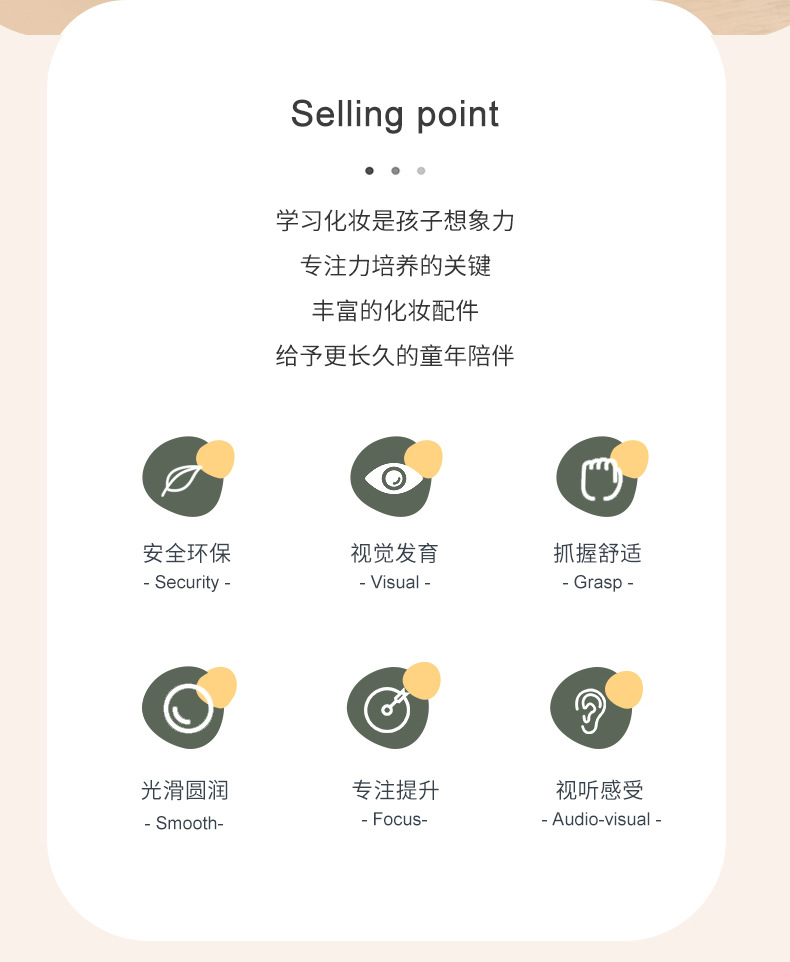 Selling point

学习化妆是孩子想象力
专注力培养的关键
丰富的化妆配件
给予更长久的童年陪伴

安全环保
- Security -

视觉发育
- Visual -

抓握舒适
- Grasp -

光滑圆润
- Smooth-

专注提升
- Focus-

视听感受
- Audio-visual -