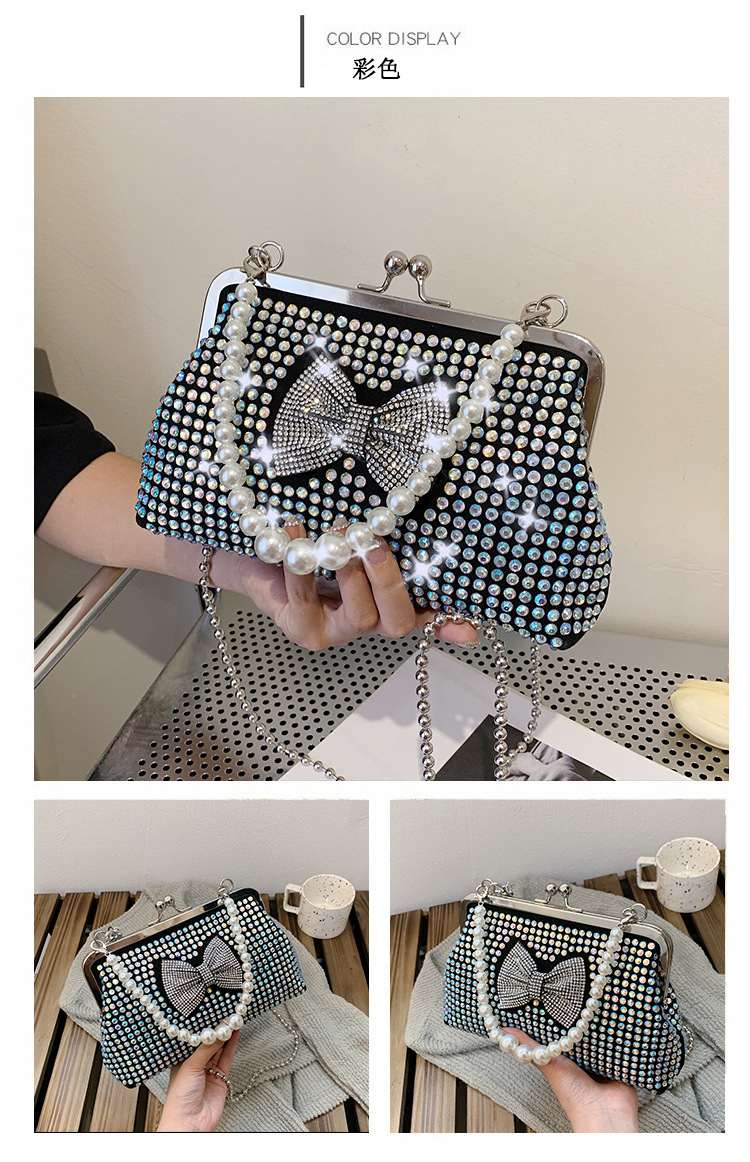 COLOR DISPLAY
彩色