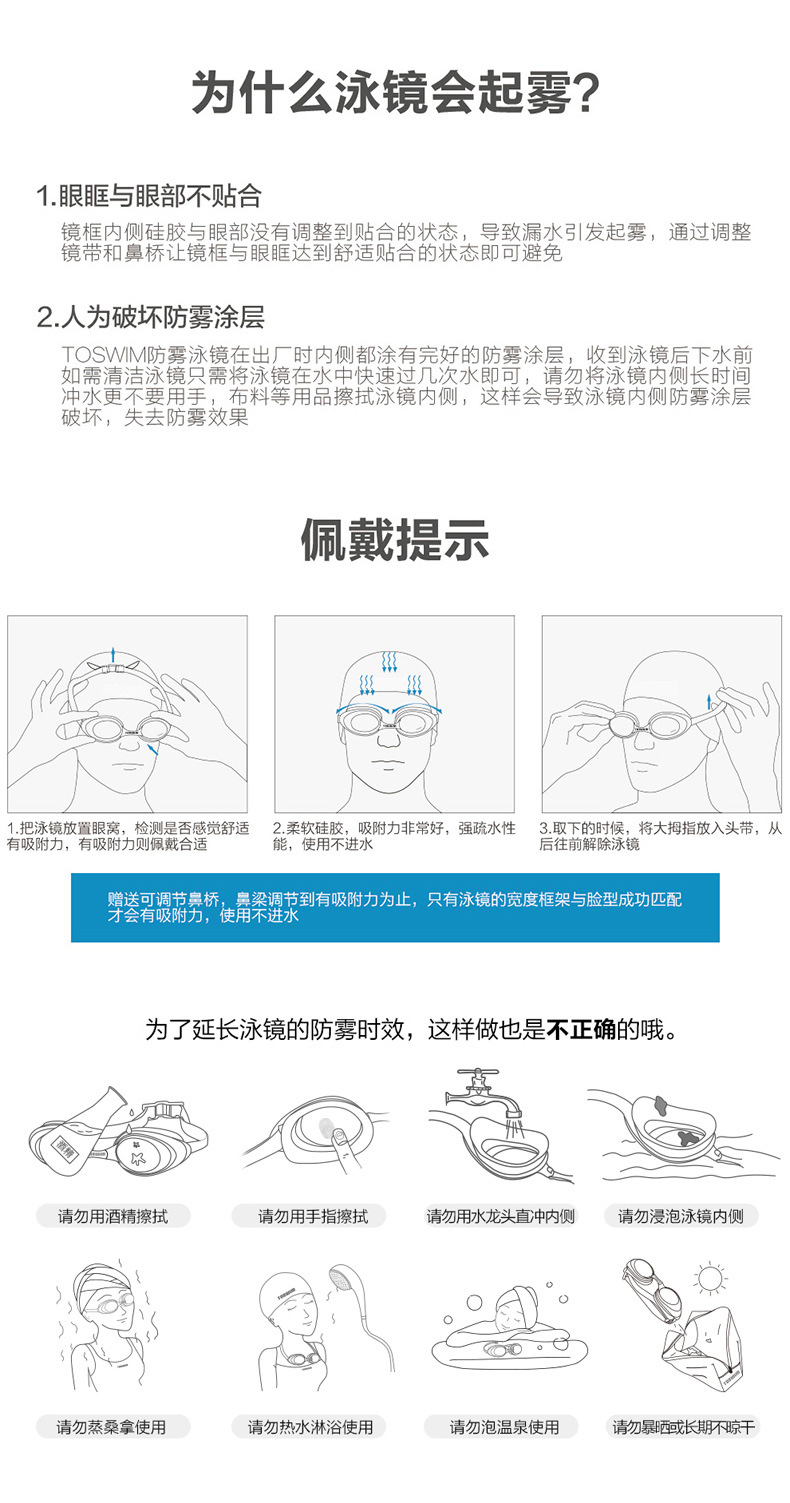 为什么泳镜会起雾?

1.眼眶与眼部不贴合
镜框内侧硅胶与眼部没有调整到贴合的状态，导致漏水引发起雾，通过调整镜带和鼻桥让镜框与眼眶达到舒适贴合的状态即可避免

2.人为破坏防雾涂层
TOSWIM防雾泳镜在出厂时内侧都涂有完好的防雾涂层，收到泳镜后下水前如需清洁泳镜只需将泳镜在水中快速过几次水即可，请勿将泳镜内侧长时间冲水更不要用手，布料等用品擦拭泳镜内侧，这样会导致泳镜内侧防雾涂层破坏，失去防雾效果

佩戴提示

1.把泳镜放置眼窝，检测是否感觉舒适有吸附力，有吸附力则佩戴合适

2.柔软硅胶，吸附力非常好，强疏水性能，使用不进水

3.取下的时候，将大拇指放入头带，从后往前解除泳镜

赠送可调节鼻桥，鼻梁调节到有吸附力为止，只有泳镜的宽度框架与脸型成功匹配才会有吸附力，使用不进水

为了延长泳镜的防雾时效，这样做也是不正确的哦。

酒精

请勿用酒精擦拭

请勿用手指擦拭

请勿用水龙头直冲内侧

请勿浸泡泳镜内侧

请勿蒸桑拿使用

请勿热水淋浴使用

请勿泡温泉使用

请勿暴晒或长期不晾干