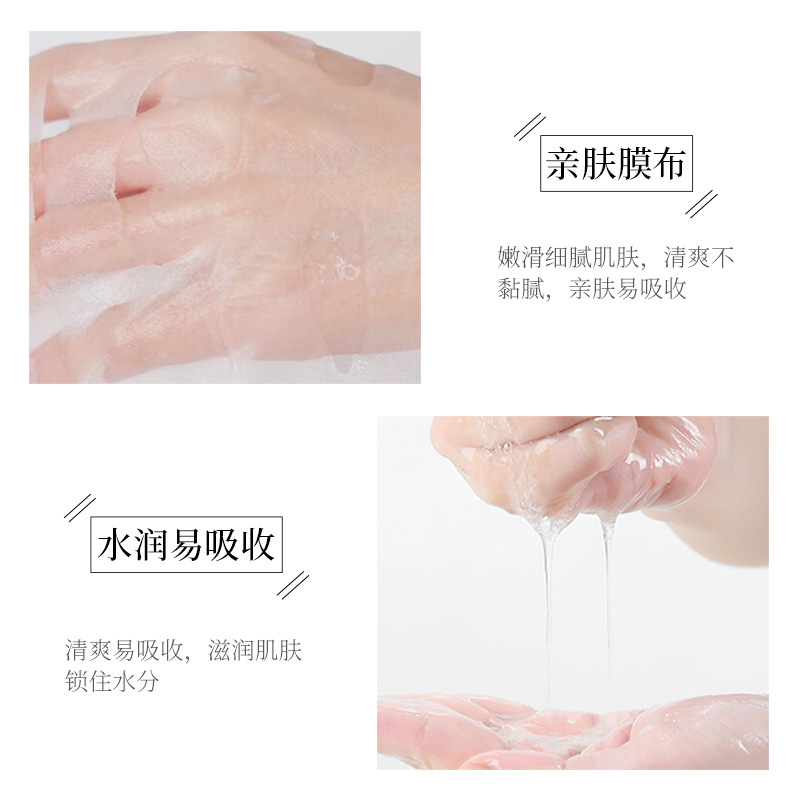 亲肤膜布

嫩滑细腻肌肤，清爽不黏腻，亲肤易吸收

水润易吸收

清爽易吸收，滋润肌肤锁住水分