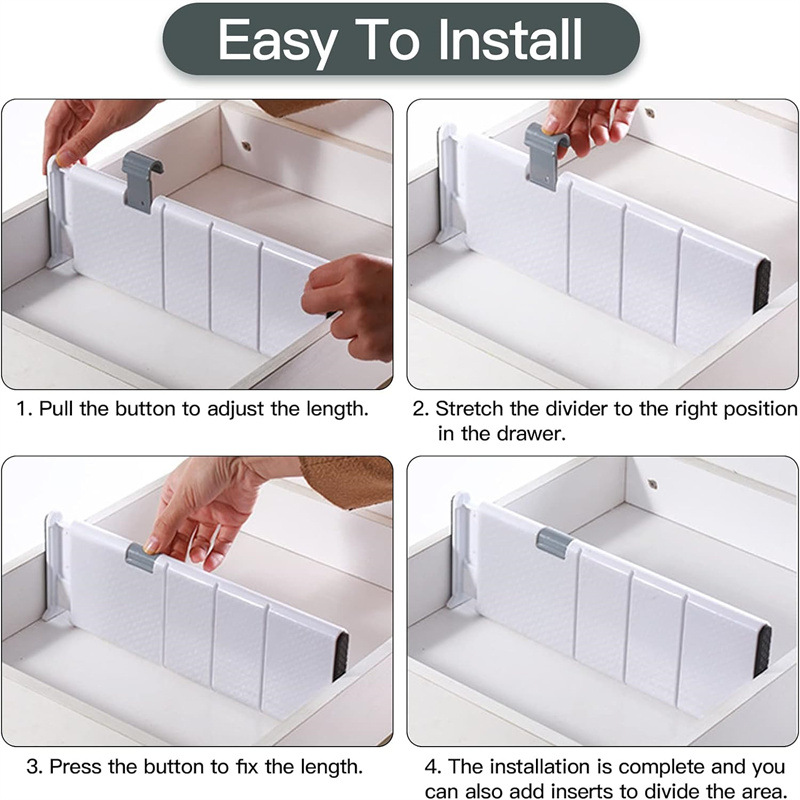 Easy To Install

1. Pull the button to adjust the length.

2. Stretch the divider to the right position in the drawer.

3. Press the button to fix the length.

4. The installation is complete and you can also add inserts to divide the area.