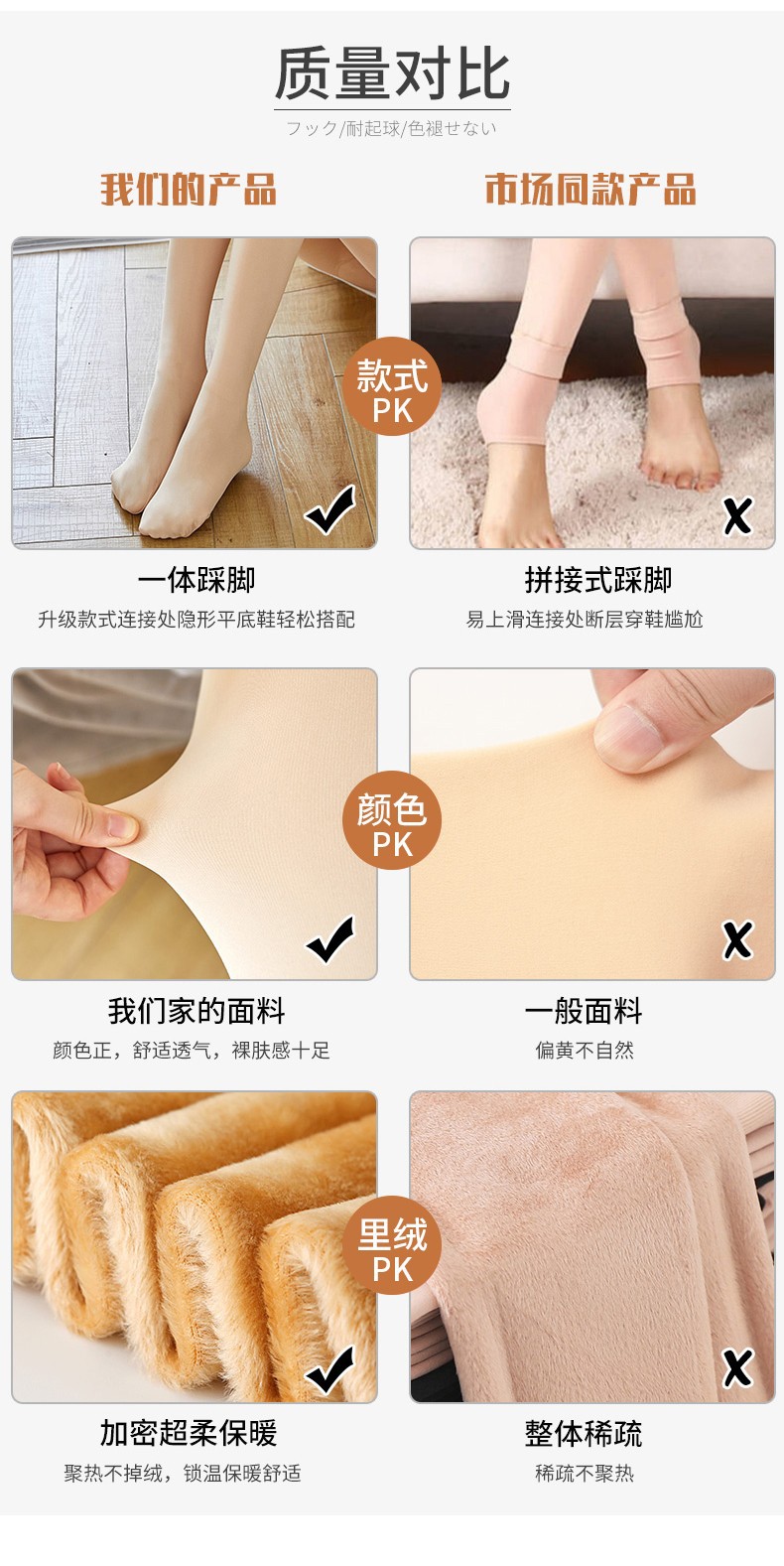 质量对比

フック/耐起球/色褪せない

我们的产品

市场同款产品

款式
PK

一体踩脚
升级款式连接处隐形平底鞋轻松搭配

拼接式踩脚
易上滑连接处断层穿鞋尴尬

颜色
PK

我们家的面料
颜色正，舒适透气，裸肤感十足

一般面料
偏黄不自然

里绒
PK

加密超柔保暖
聚热不掉绒，锁温保暖舒适

整体稀疏
稀疏不聚热