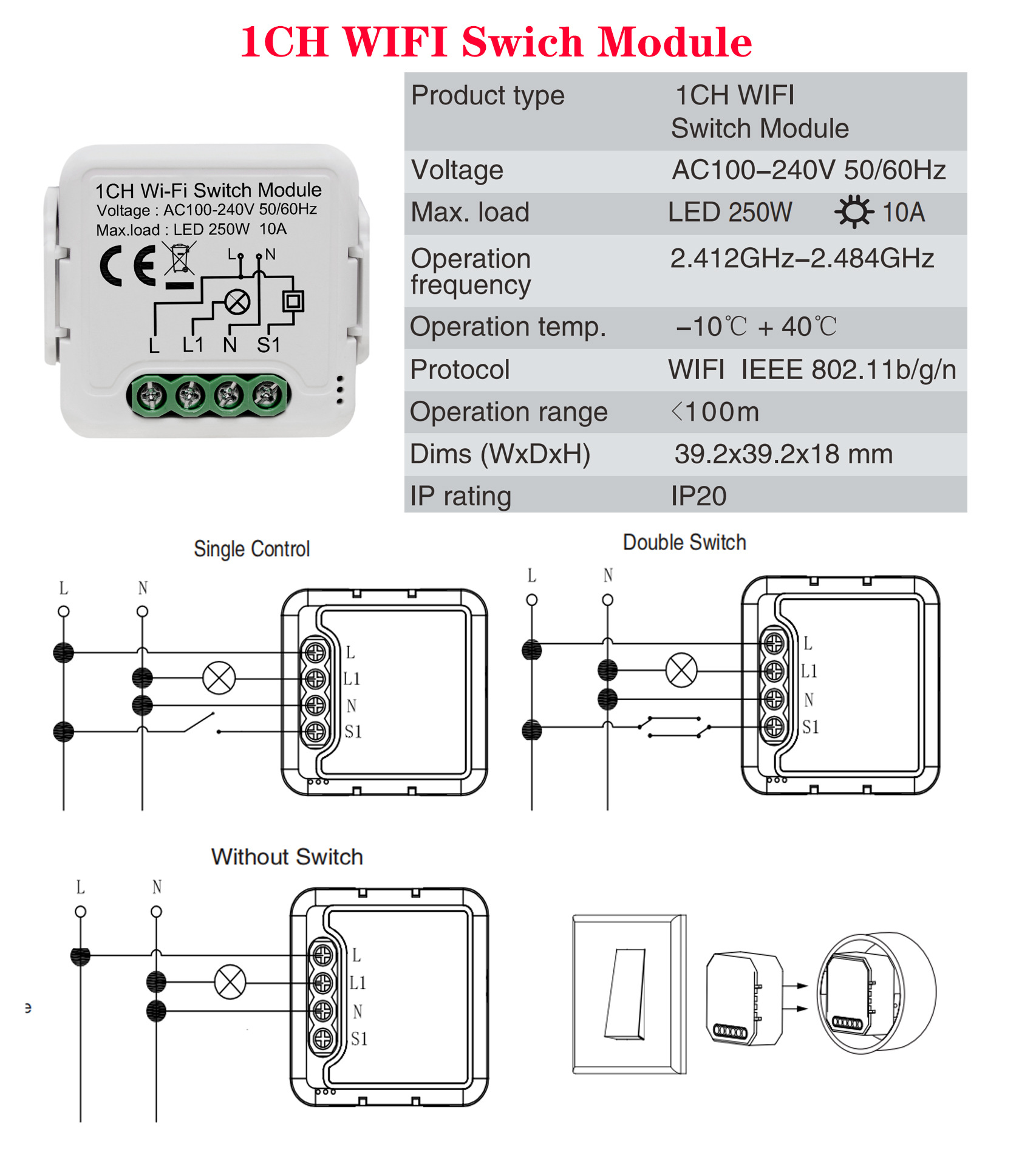 1CH WIFI Swich Module

1CH Wi-Fi Switch Module
Voltage : AC100-240V 50/60Hz
Max.load : LED 250W 10A
CE
L N
L L1 N S1

| Product type | 1CH WIFI Switch Module |
|---|---|
| Voltage | AC100–240V 50/60Hz |
| Max. load | LED 250W 10A |
| Operation frequency | 2.412GHz–2.484GHz |
| Operation temp. | –10℃ + 40℃ |
| Protocol | WIFI IEEE 802.11b/g/n |
| Operation range | <100m |
| Dims (WxDxH) | 39.2x39.2x18 mm |
| IP rating | IP20 |

Single Control
L N
L L1 N S1

Double Switch
L N
L L1 N S1

Without Switch
L N
L L1 N S1