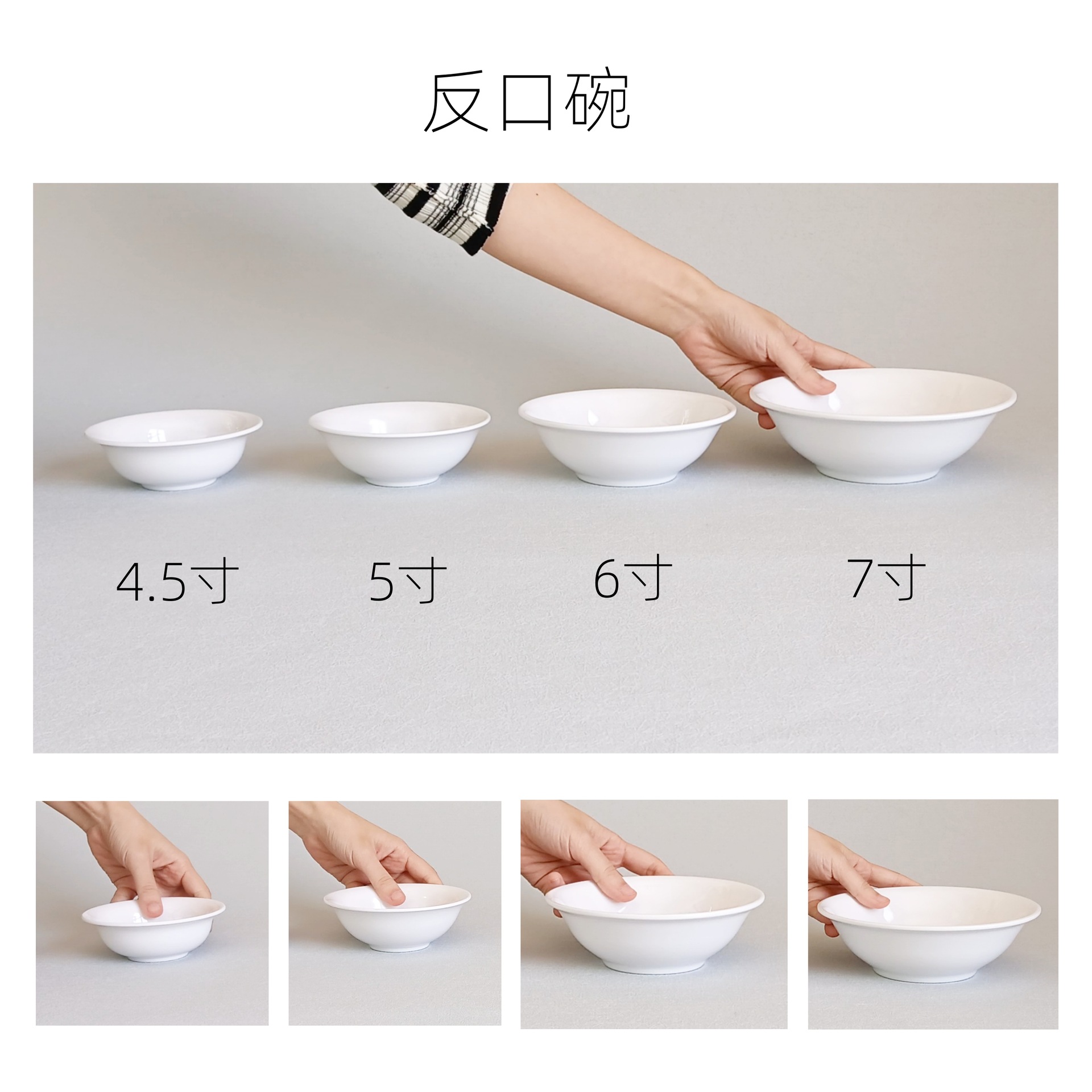 反口碗

4.5寸 5寸 6寸 7寸